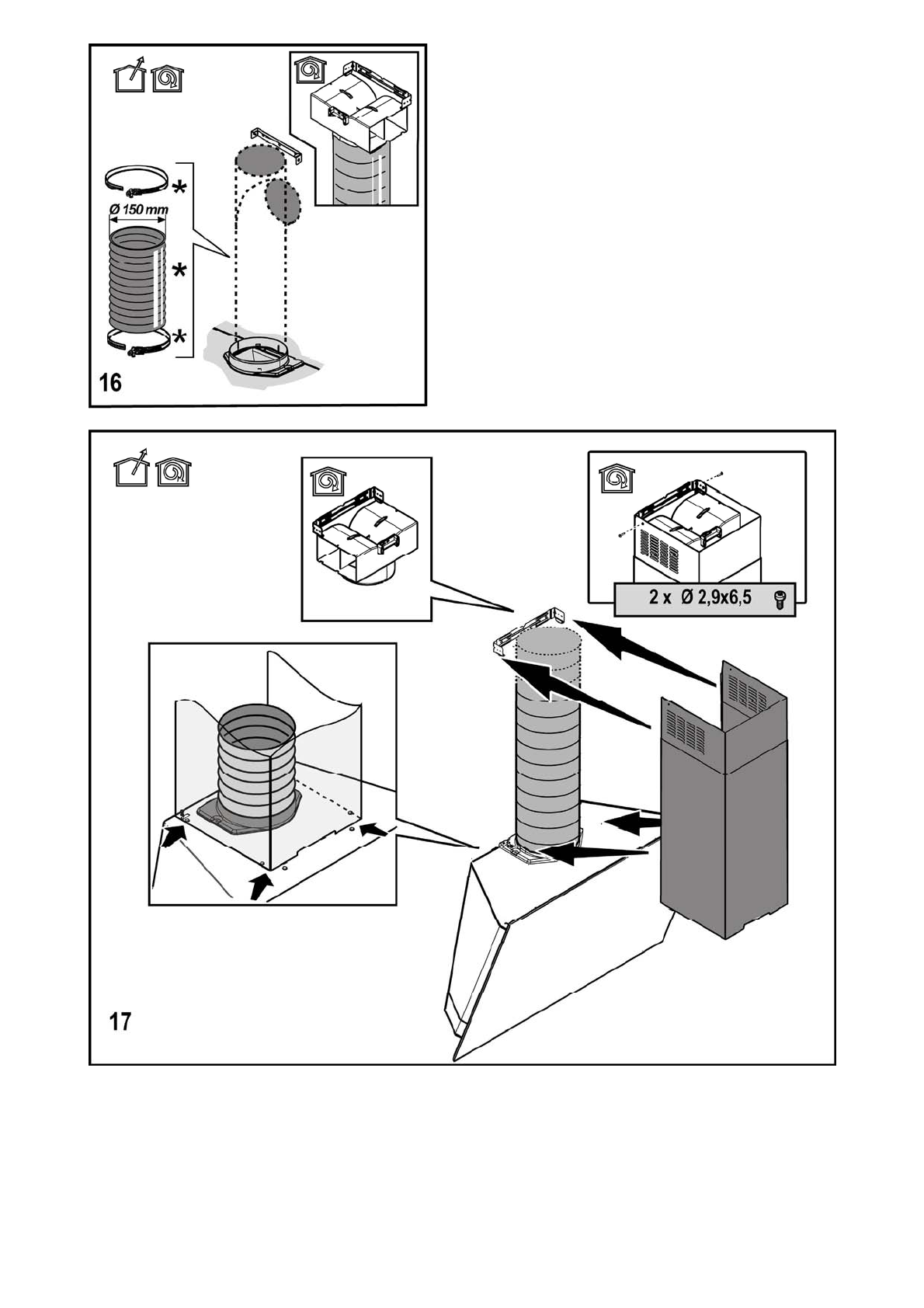 *

Ø 150 mm

*

*

16

2 x Ø 2,9x6,5

17