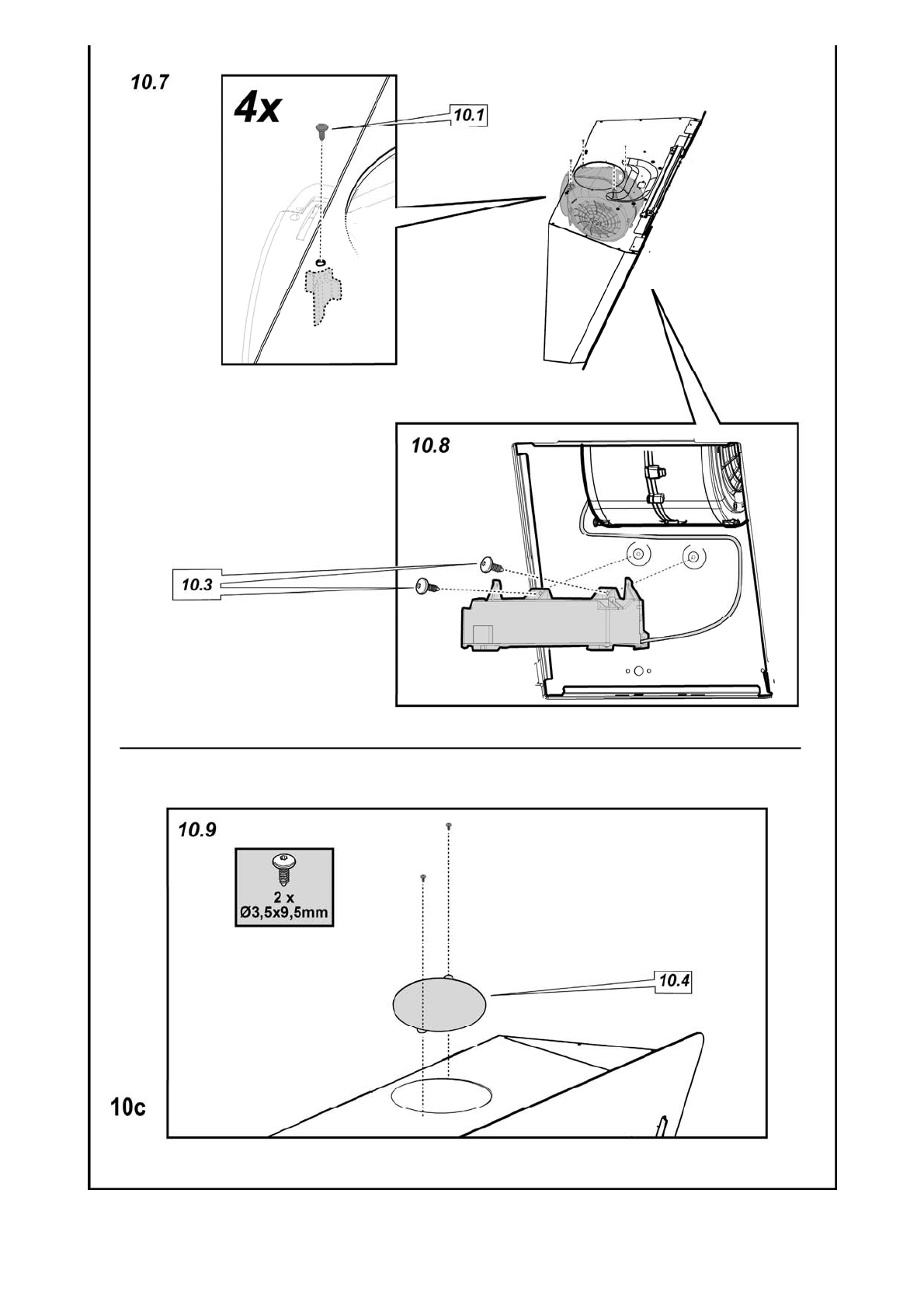 10.7

4x

10.1

10.8

10.3

10.9

2 x
Ø3,5x9,5mm

10.4

10c