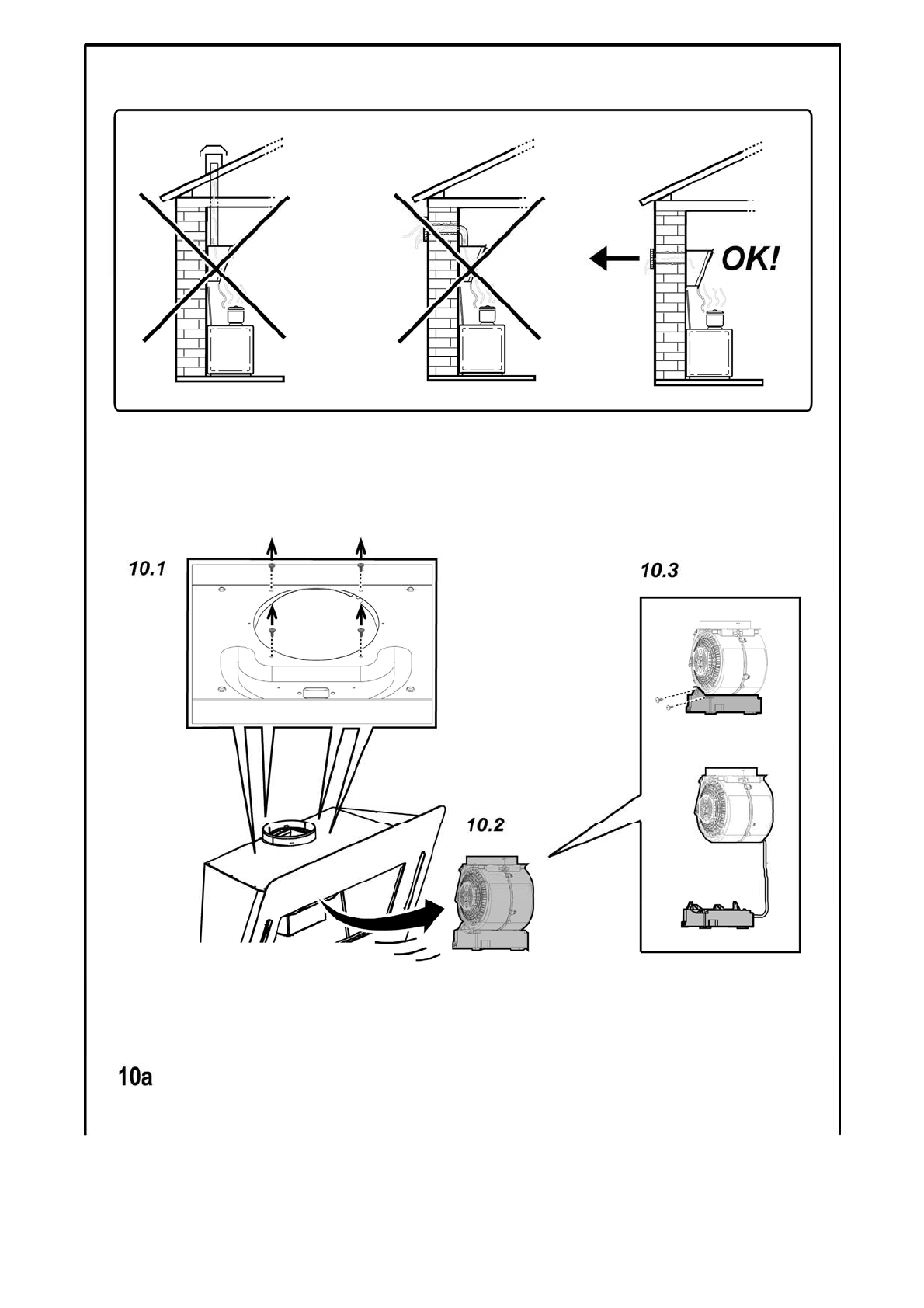 OK!

10.1

10.3

10.2

10a