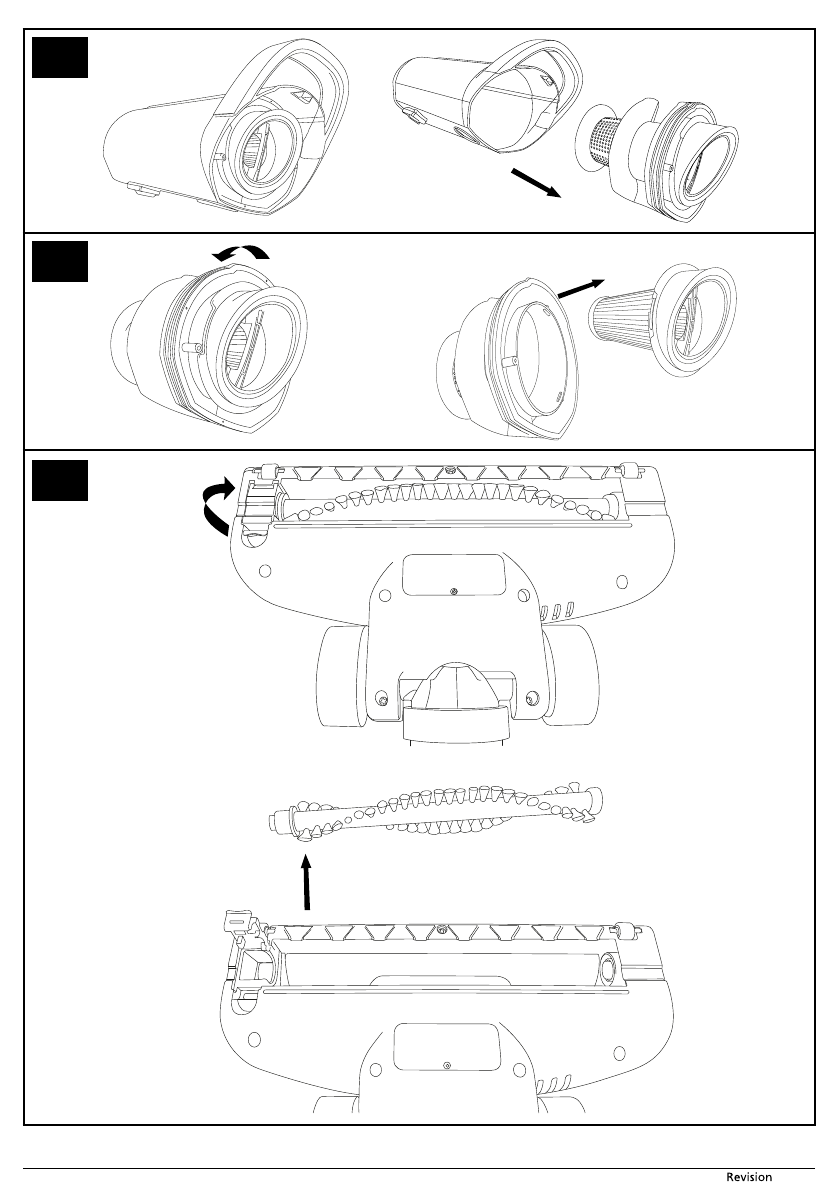 Revision