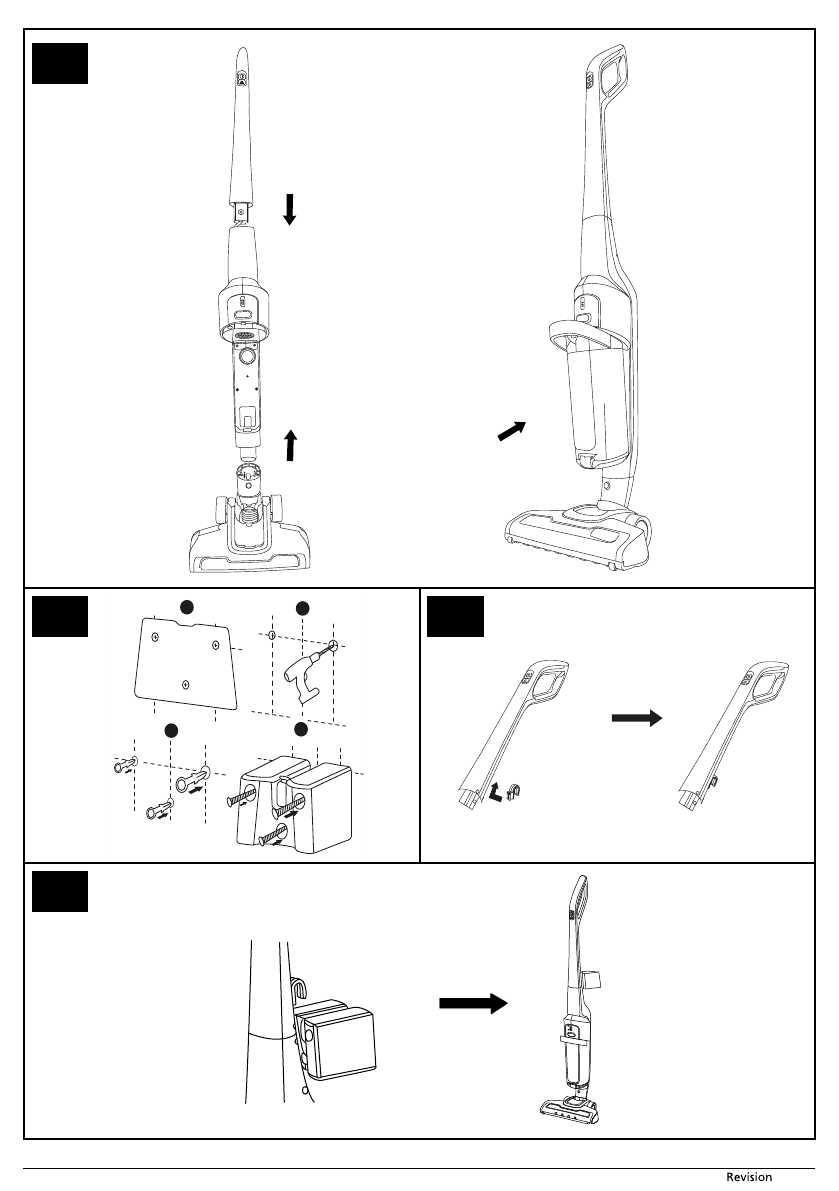 Revision