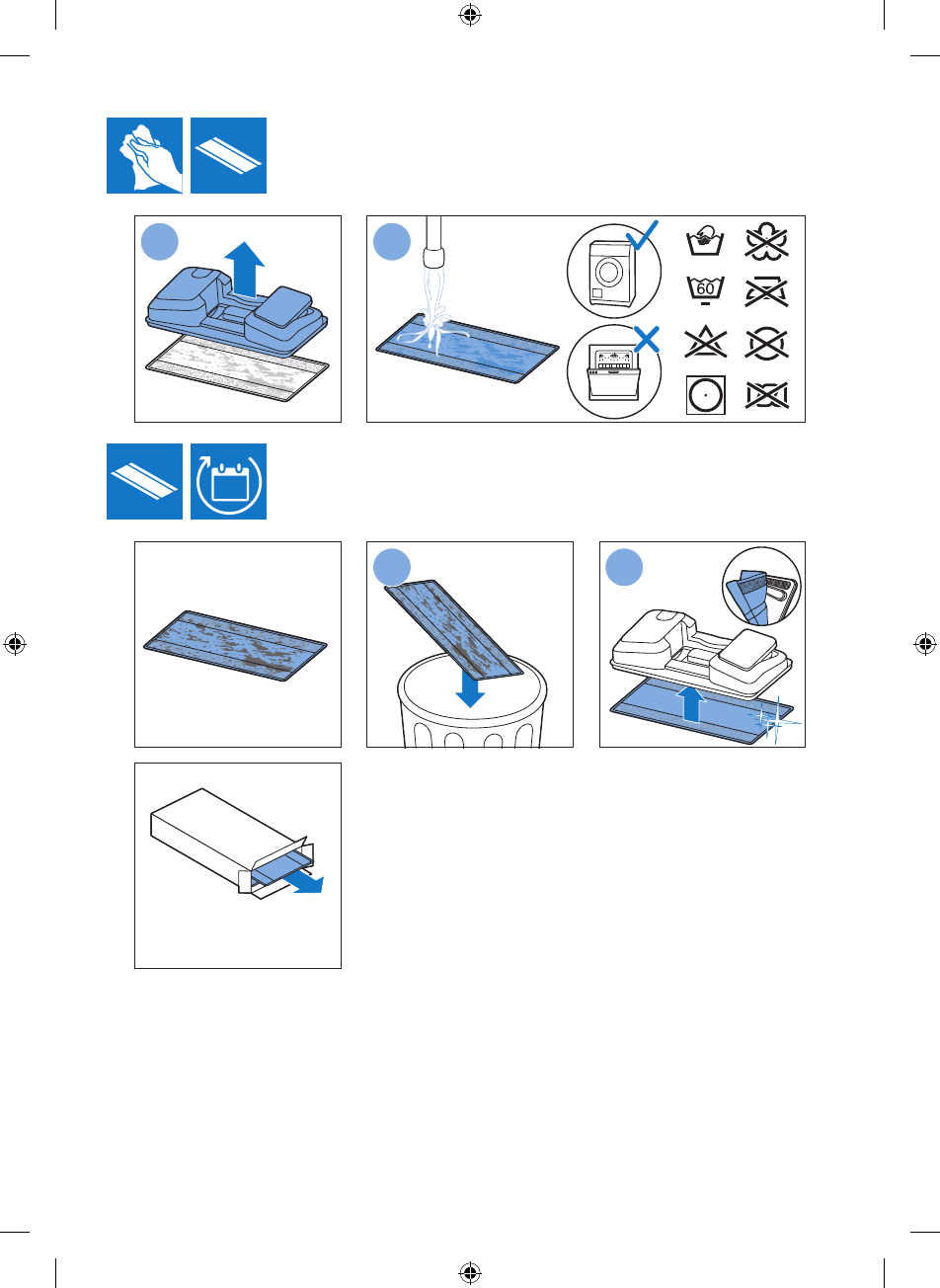 60