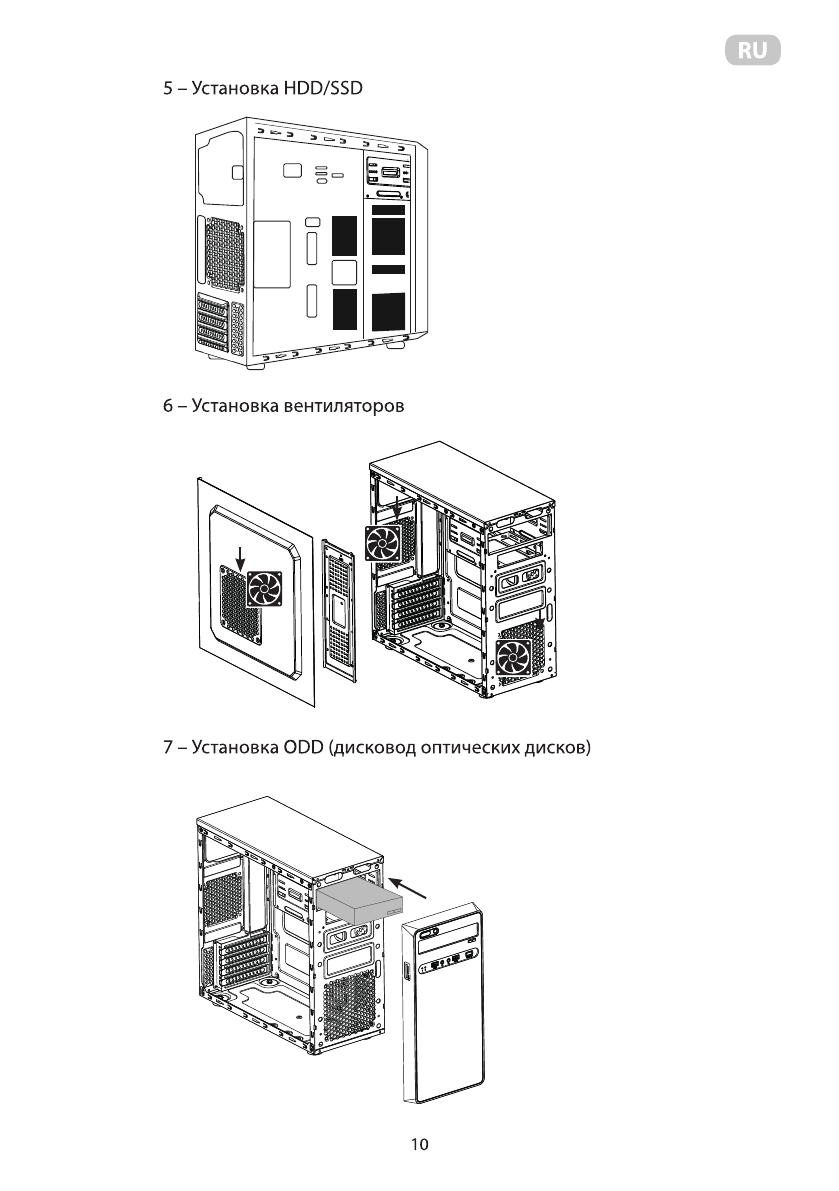 RU

5 – Установка HDD/SSD

6 – Установка вентиляторов

7 – Установка ODD (дисковод оптических дисков)

10