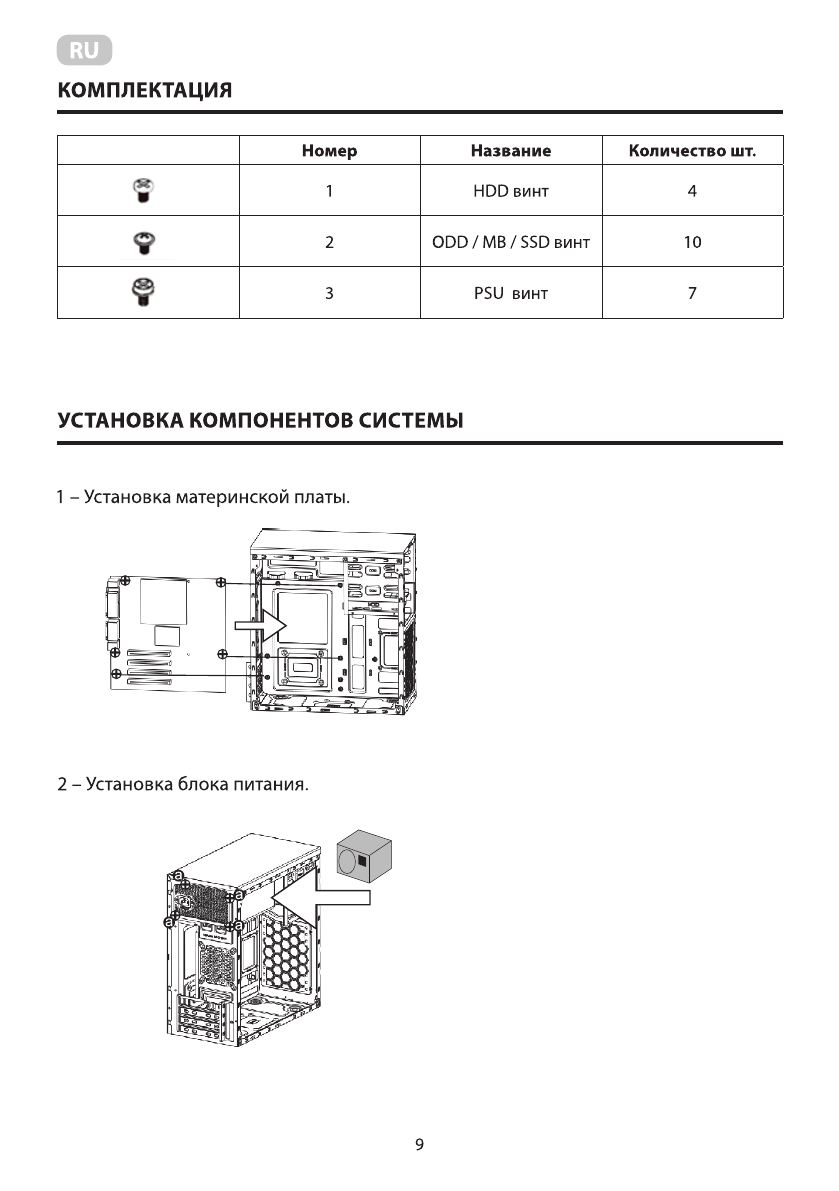 RU

КОМПЛЕКТАЦИЯ

| | Номер | Название | Количество шт. |
|---|---|---|---|
| | 1 | HDD винт | 4 |
| | 2 | ODD / MB / SSD винт | 10 |
| | 3 | PSU винт | 7 |

УСТАНОВКА КОМПОНЕНТОВ СИСТЕМЫ

1 – Установка материнской платы.

2 – Установка блока питания.

a
a
a
a

9