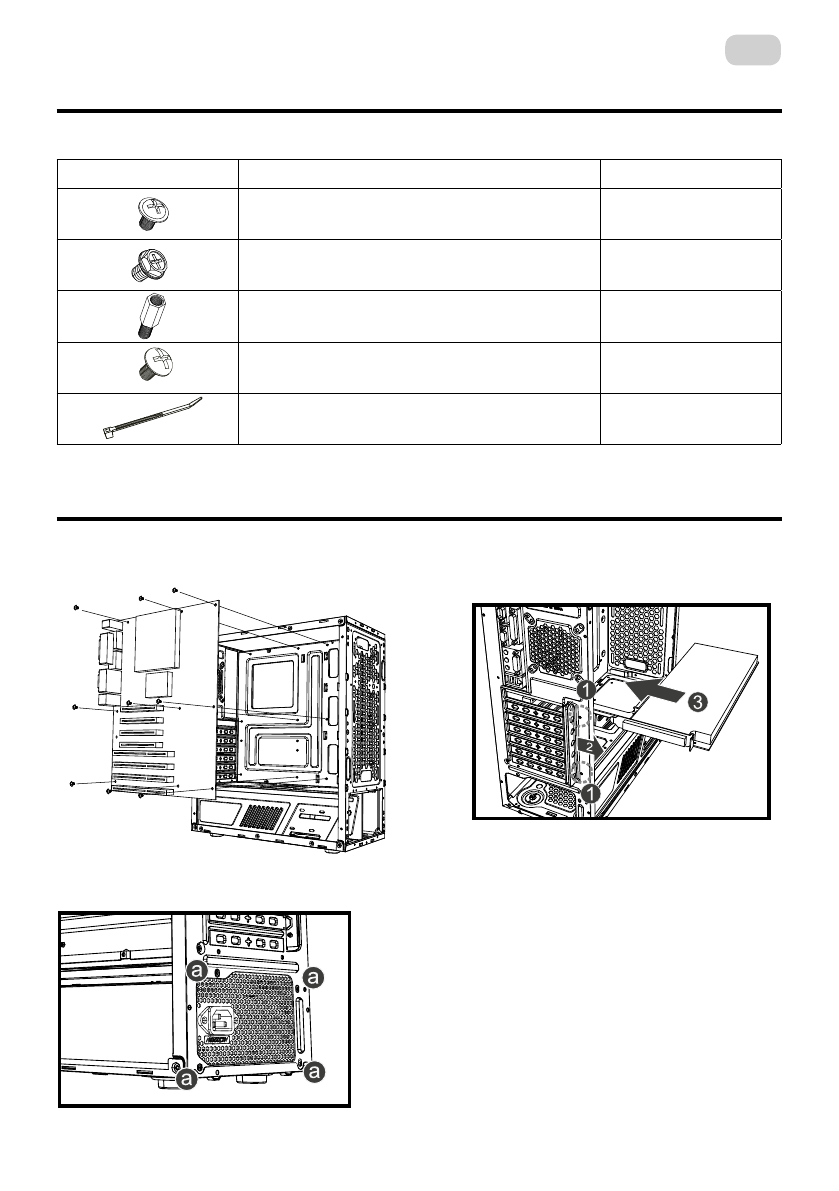 1

3

2

1

a

a

a

a