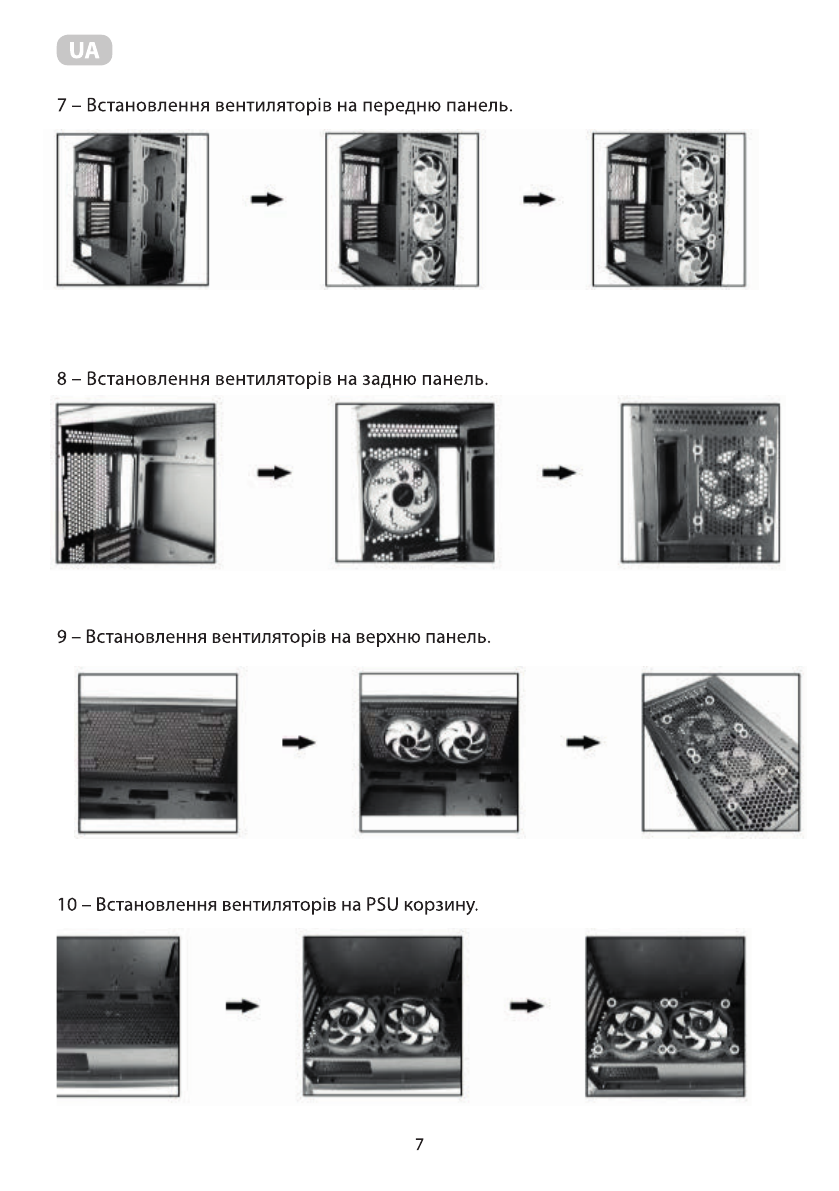 UA

7 – Встановлення вентиляторів на передню панель.

8 – Встановлення вентиляторів на задню панель.

9 – Встановлення вентиляторів на верхню панель.

10 – Встановлення вентиляторів на PSU корзину.

7