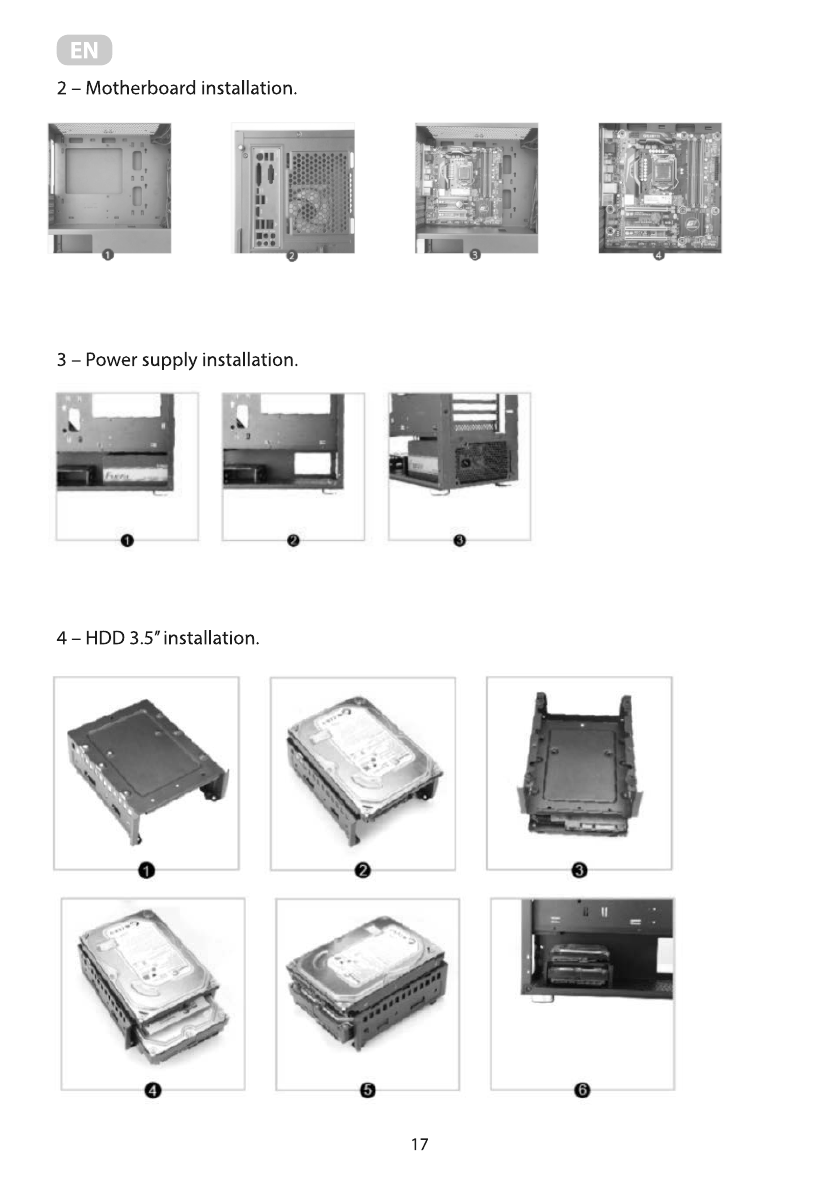 EN

2 – Motherboard installation.

❶ ❷ ❸ ❹

3 – Power supply installation.

❶ ❷ ❸

4 – HDD 3.5" installation.

❶ ❷ ❸

❹ ❺ ❻

17