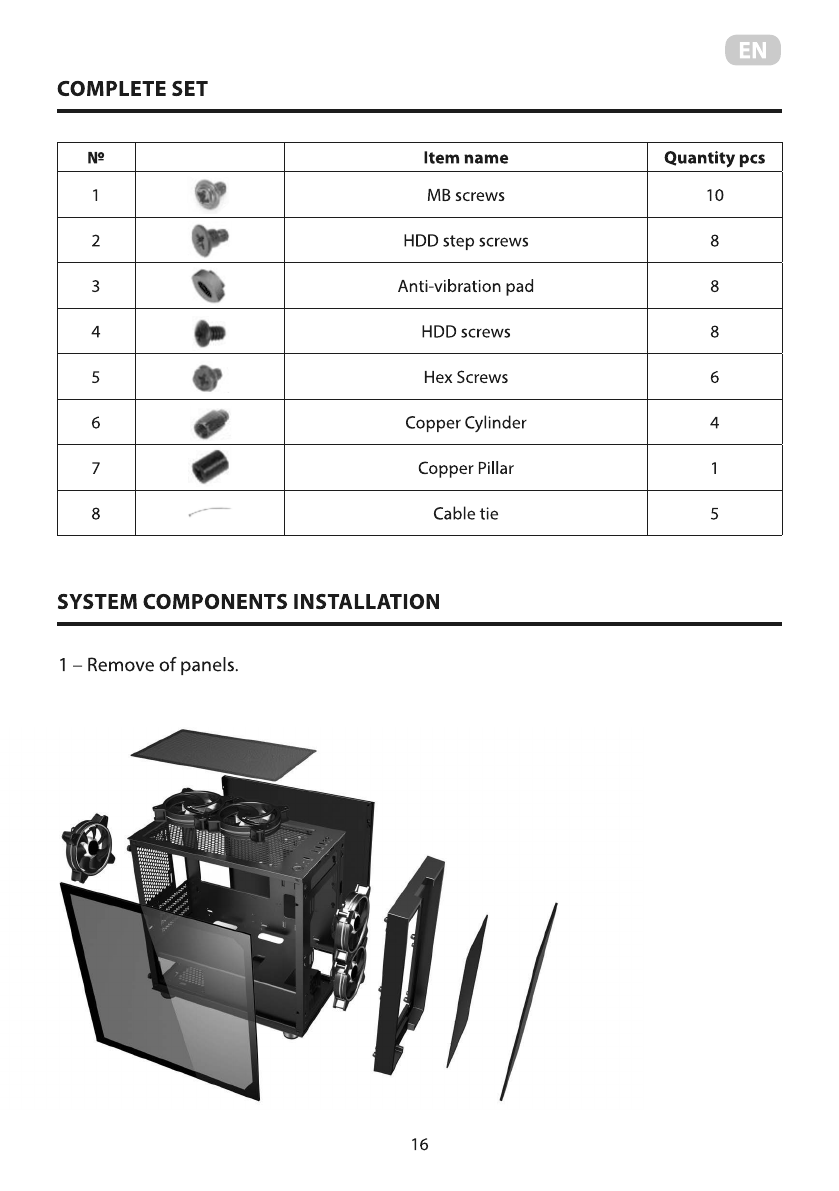 EN

COMPLETE SET

| № | | Item name | Quantity pcs |
|---|---|---|---|
| 1 | | MB screws | 10 |
| 2 | | HDD step screws | 8 |
| 3 | | Anti-vibration pad | 8 |
| 4 | | HDD screws | 8 |
| 5 | | Hex Screws | 6 |
| 6 | | Copper Cylinder | 4 |
| 7 | | Copper Pillar | 1 |
| 8 | | Cable tie | 5 |

SYSTEM COMPONENTS INSTALLATION

1 – Remove of panels.

16