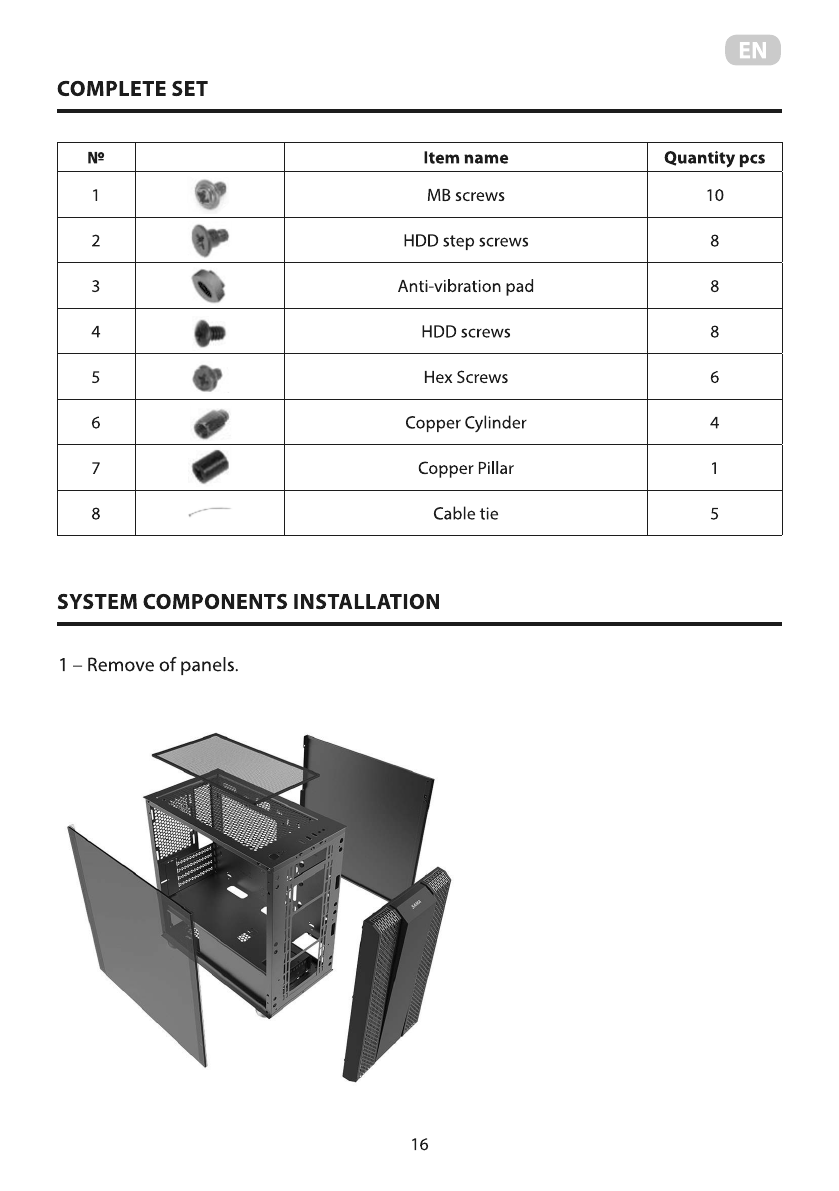 EN

COMPLETE SET

| № | | Item name | Quantity pcs |
|---|---|---|---|
| 1 | | MB screws | 10 |
| 2 | | HDD step screws | 8 |
| 3 | | Anti-vibration pad | 8 |
| 4 | | HDD screws | 8 |
| 5 | | Hex Screws | 6 |
| 6 | | Copper Cylinder | 4 |
| 7 | | Copper Pillar | 1 |
| 8 | | Cable tie | 5 |

SYSTEM COMPONENTS INSTALLATION

1 – Remove of panels.

16