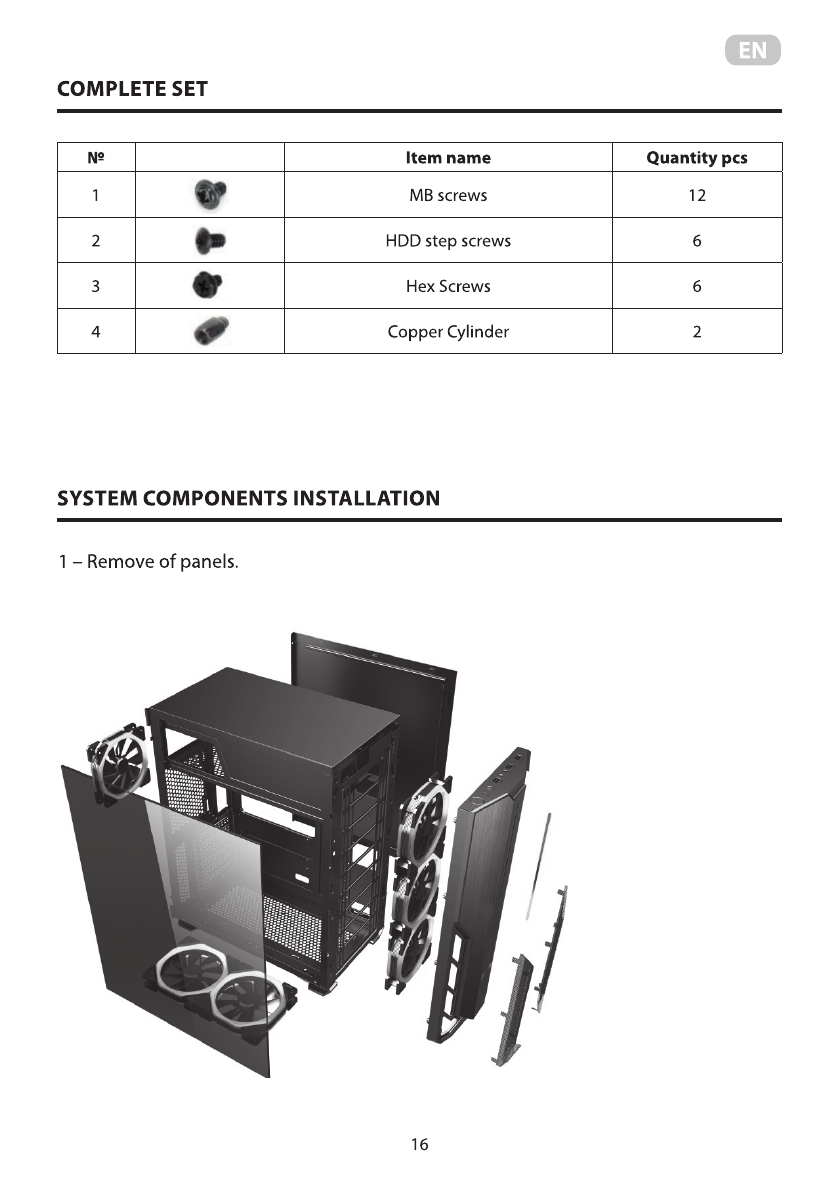 EN

COMPLETE SET

| № | | Item name | Quantity pcs |
|---|---|---|---|
| 1 | | MB screws | 12 |
| 2 | | HDD step screws | 6 |
| 3 | | Hex Screws | 6 |
| 4 | | Copper Cylinder | 2 |

SYSTEM COMPONENTS INSTALLATION

1 – Remove of panels.

16