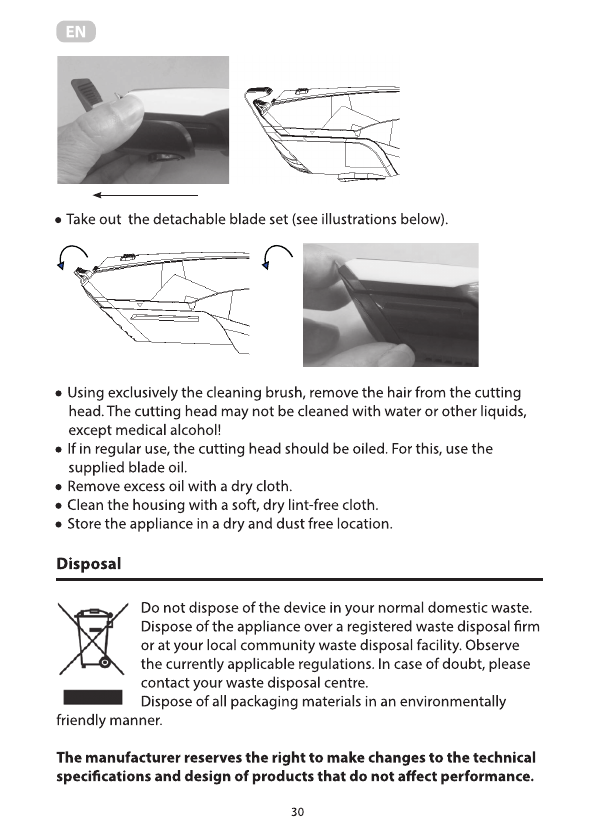 EN

• Take out the detachable blade set (see illustrations below).

• Using exclusively the cleaning brush, remove the hair from the cutting head. The cutting head may not be cleaned with water or other liquids, except medical alcohol!
• If in regular use, the cutting head should be oiled. For this, use the supplied blade oil.
• Remove excess oil with a dry cloth.
• Clean the housing with a soft, dry lint-free cloth.
• Store the appliance in a dry and dust free location.

Disposal

Do not dispose of the device in your normal domestic waste. Dispose of the appliance over a registered waste disposal firm or at your local community waste disposal facility. Observe the currently applicable regulations. In case of doubt, please contact your waste disposal centre.
Dispose of all packaging materials in an environmentally friendly manner.

The manufacturer reserves the right to make changes to the technical specifications and design of products that do not affect performance.

30