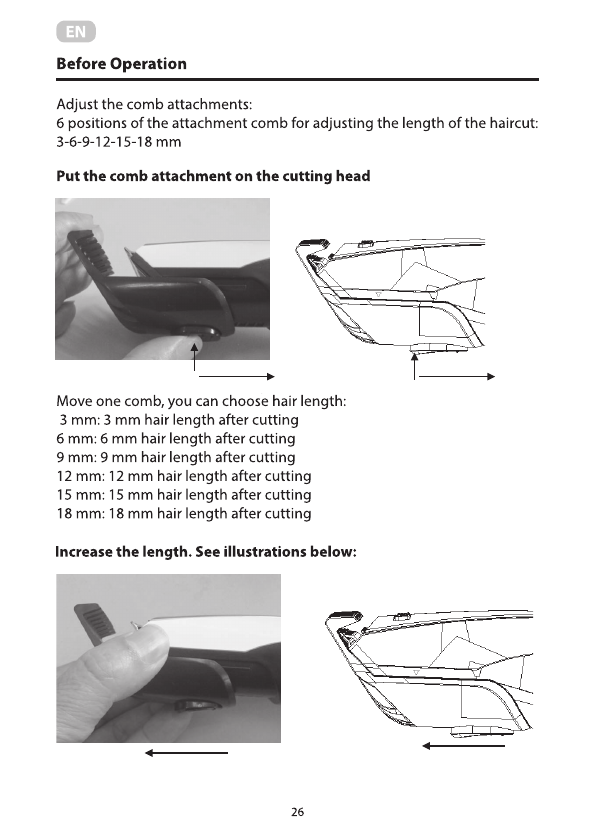 EN

Before Operation

Adjust the comb attachments:
6 positions of the attachment comb for adjusting the length of the haircut:
3-6-9-12-15-18 mm

Put the comb attachment on the cutting head

Move one comb, you can choose hair length:
3 mm: 3 mm hair length after cutting
6 mm: 6 mm hair length after cutting
9 mm: 9 mm hair length after cutting
12 mm: 12 mm hair length after cutting
15 mm: 15 mm hair length after cutting
18 mm: 18 mm hair length after cutting

Increase the length. See illustrations below:

26