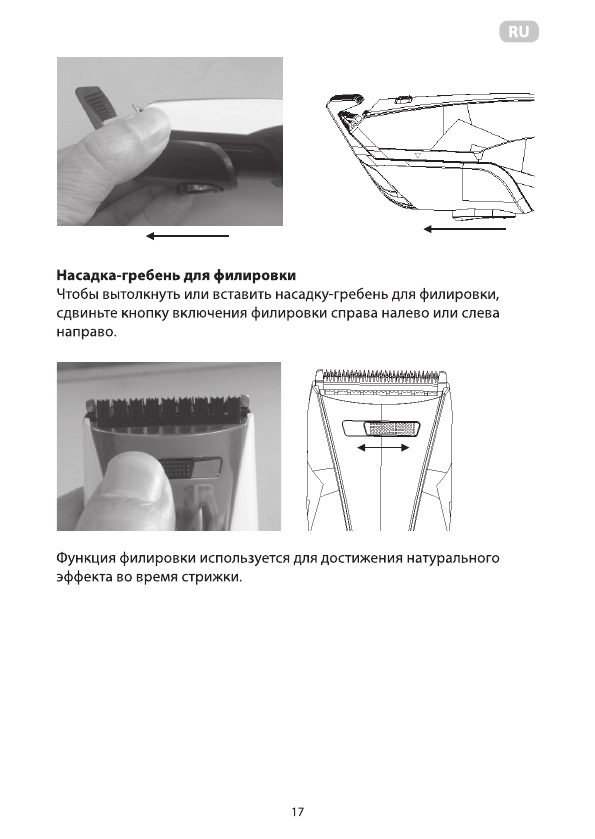 RU

Насадка-гребень для филировки
Чтобы вытолкнуть или вставить насадку-гребень для филировки, сдвиньте кнопку включения филировки справа налево или слева направо.

Функция филировки используется для достижения натурального эффекта во время стрижки.

17