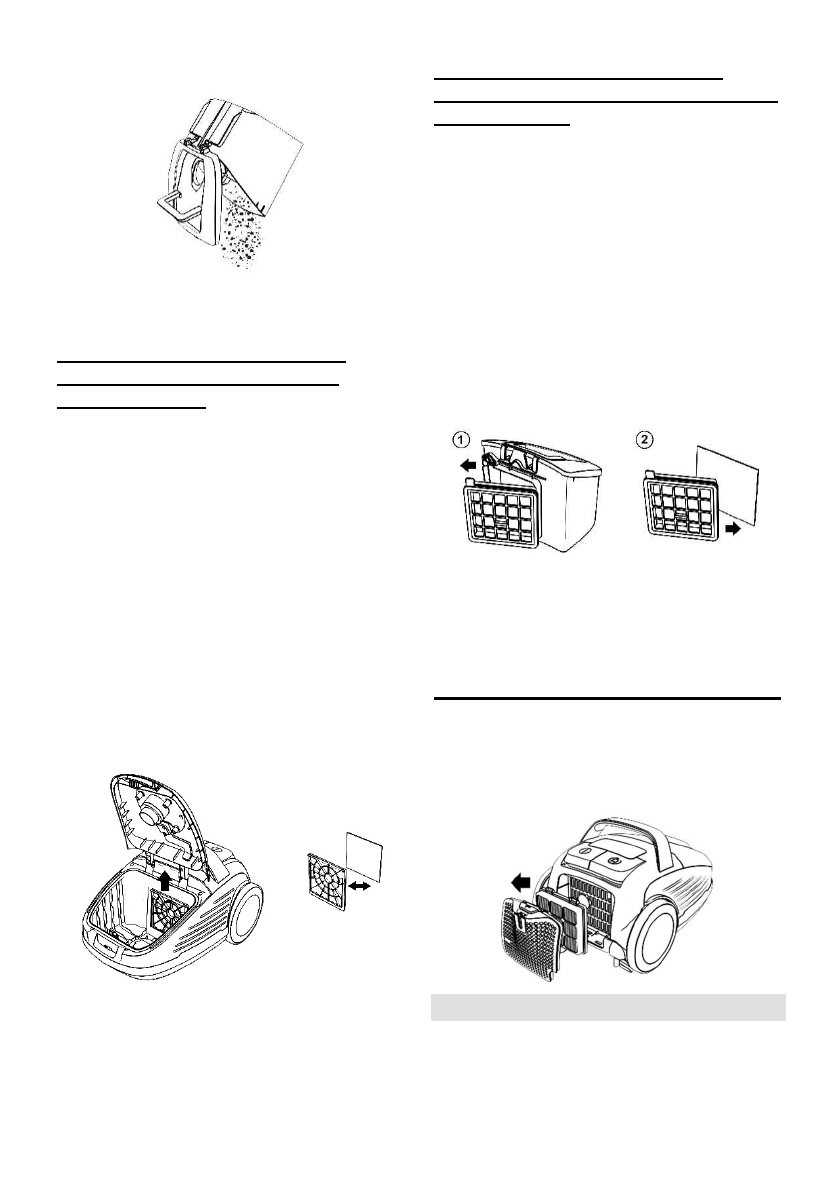 1

2