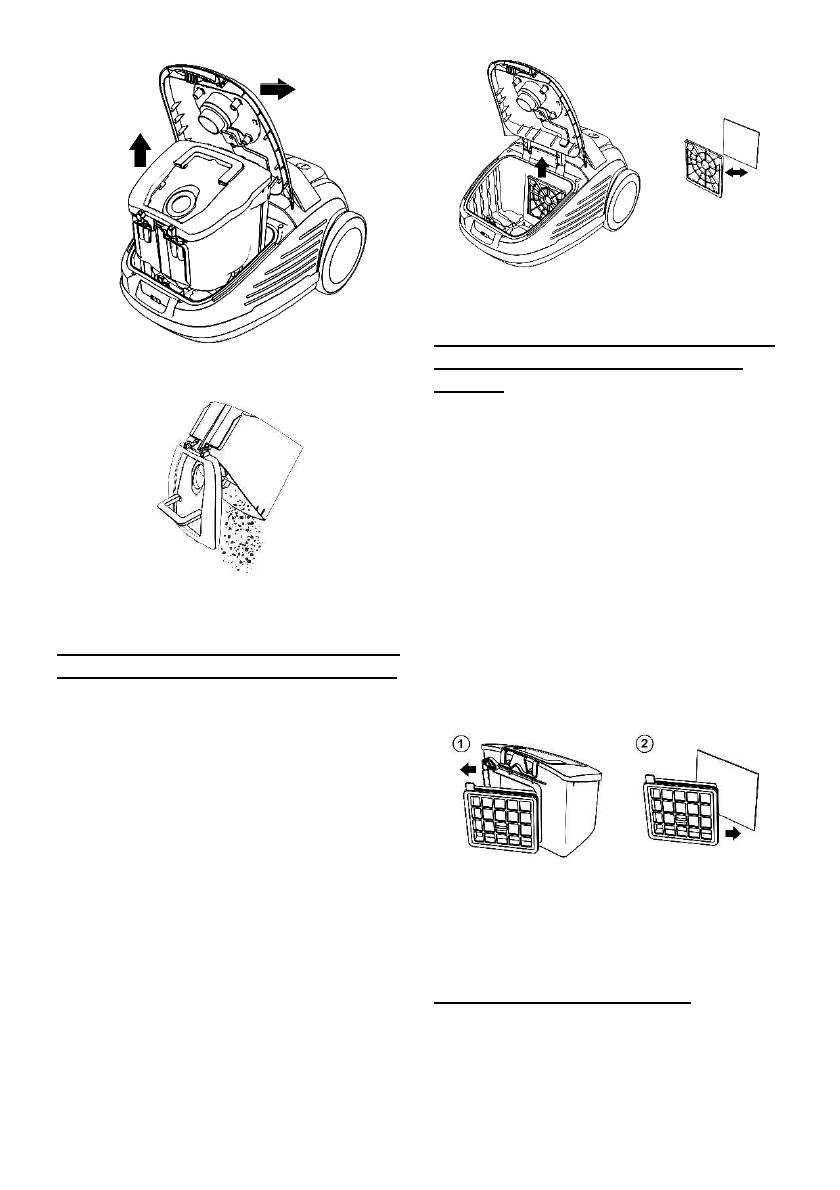 ①

②