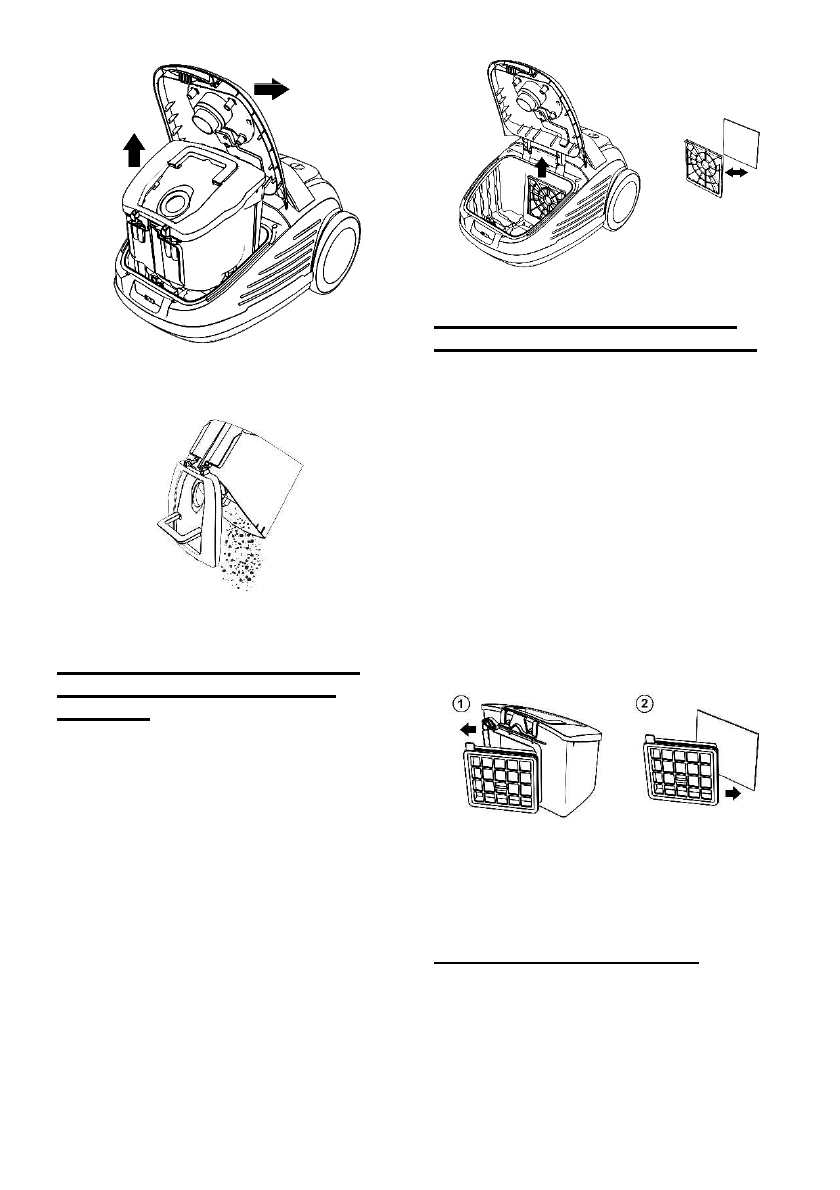 1

2