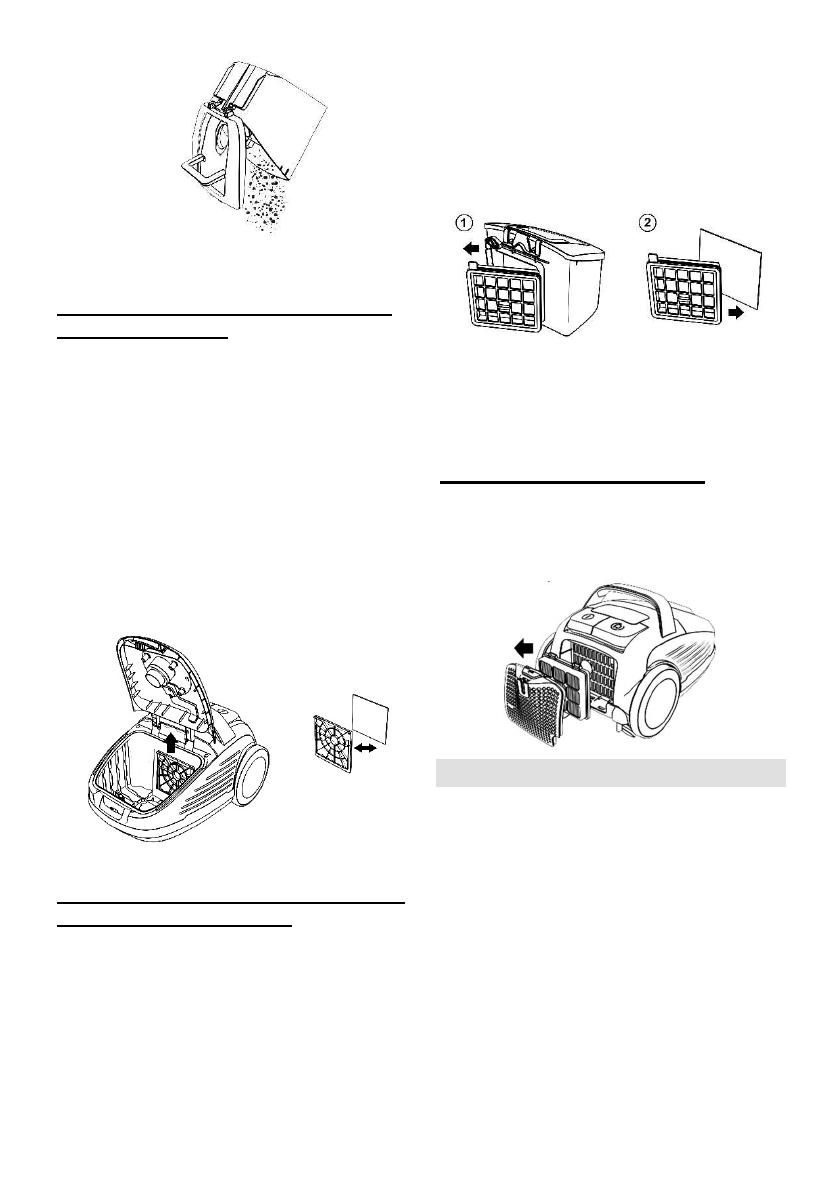 ①

②