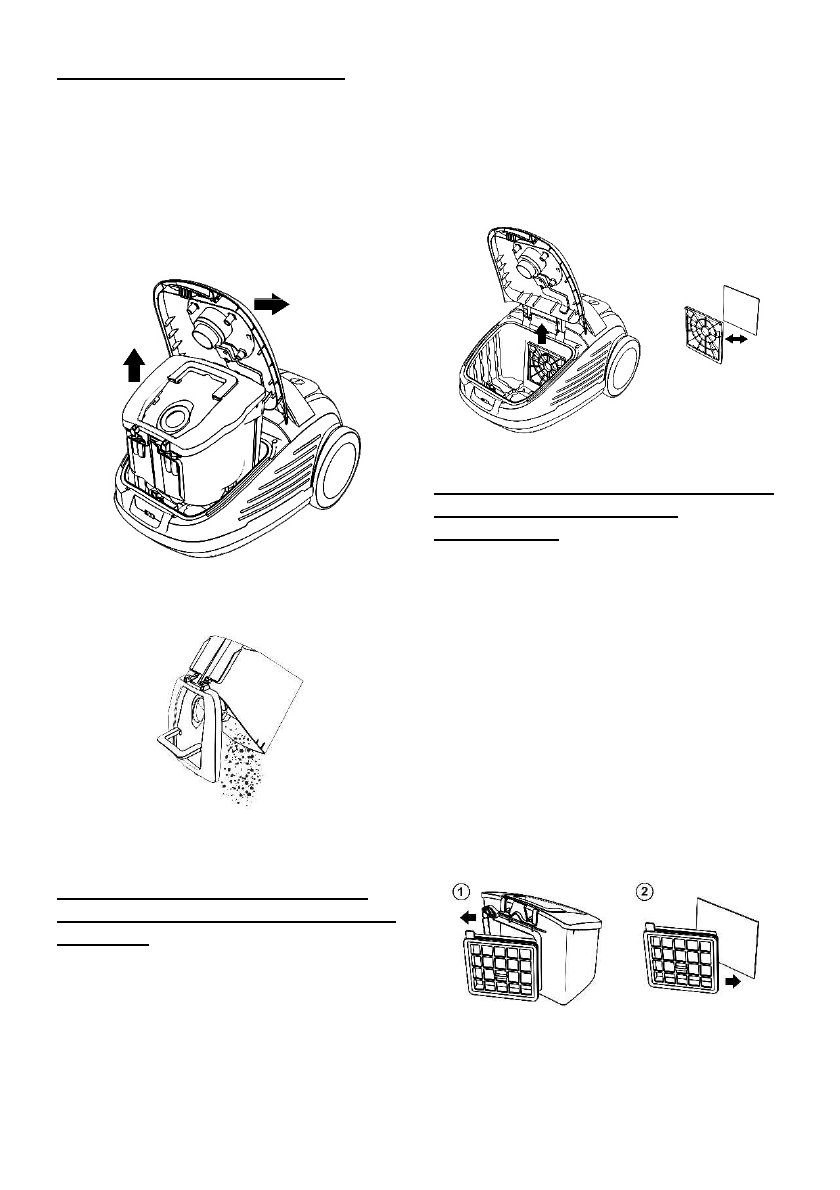 ①

②