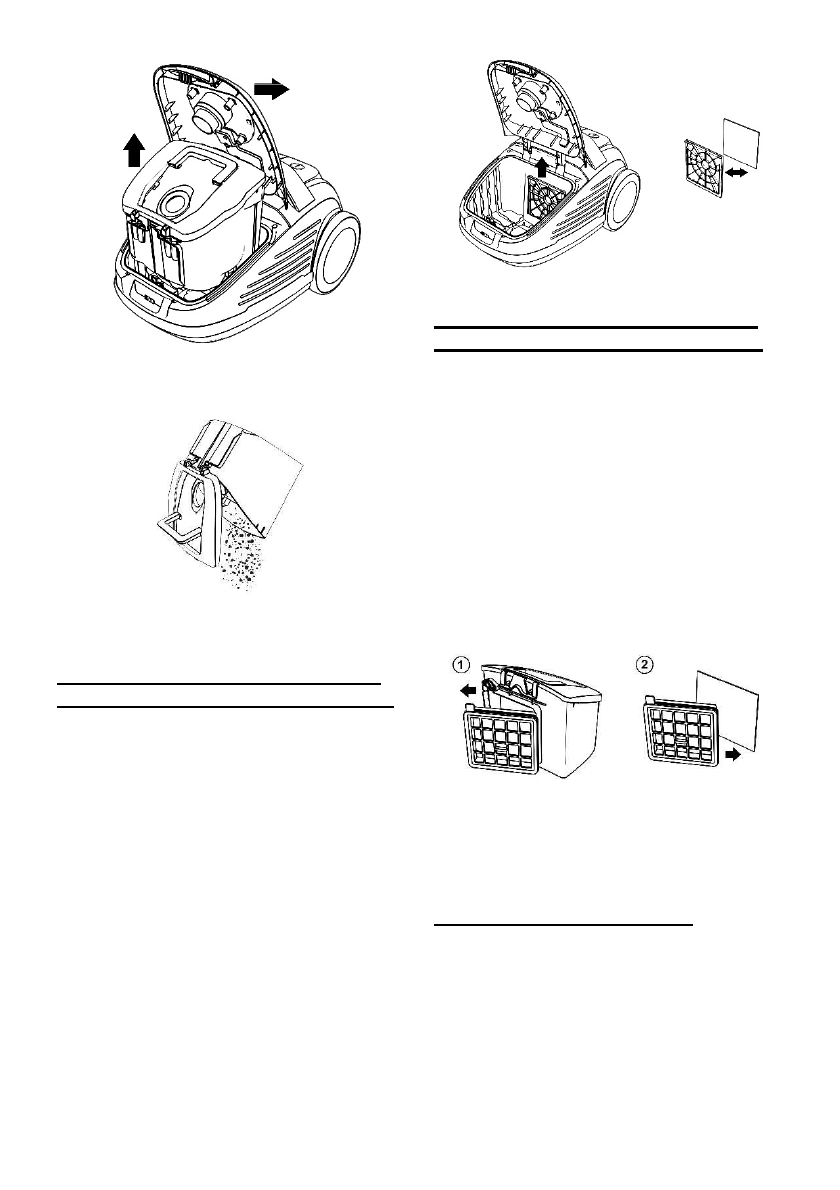 1

2