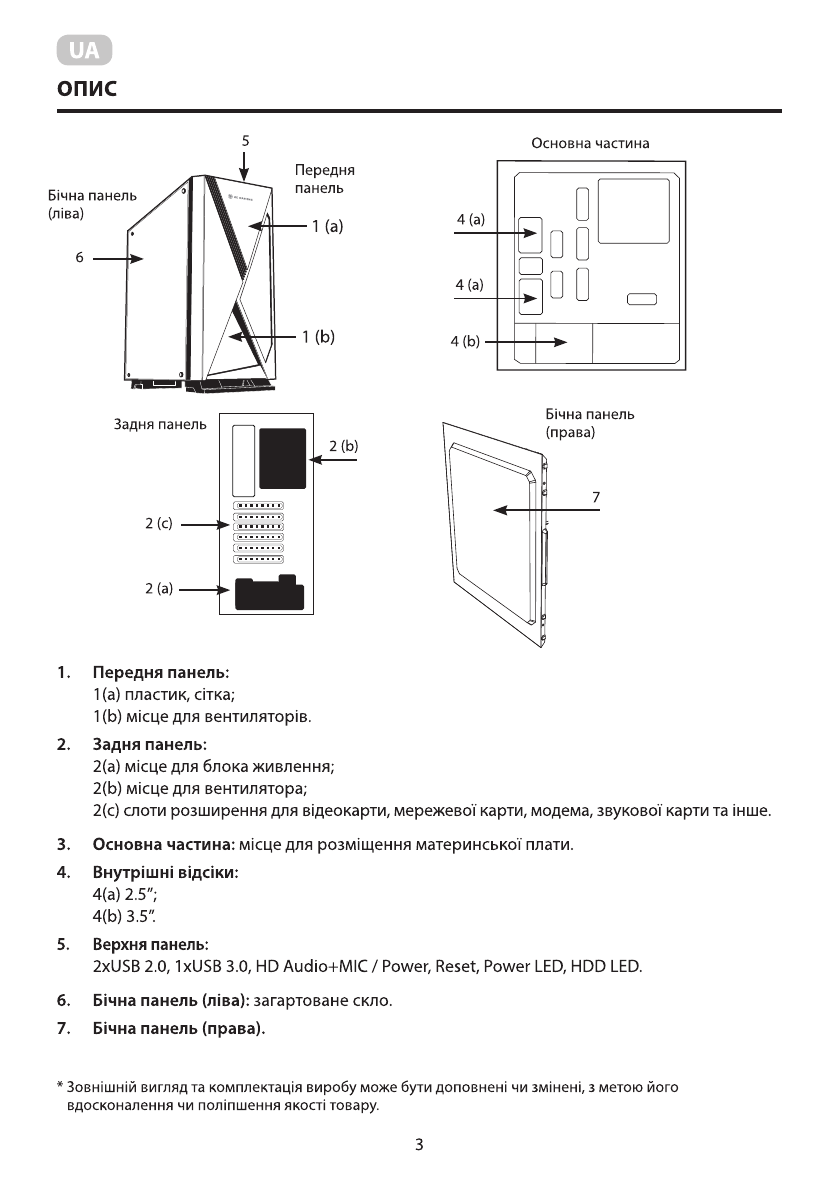 UA

ОПИС

5

Передня панель

Бічна панель (ліва)

1 (a)

6

1 (b)

Основна частина

4 (a)

4 (a)

4 (b)

Задня панель

2 (b)

2 (c)

2 (a)

Бічна панель (права)

7

1. Передня панель:
1(a) пластик, сітка;
1(b) місце для вентиляторів.

2. Задня панель:
2(a) місце для блока живлення;
2(b) місце для вентилятора;
2(c) слоти розширення для відеокарти, мережевої карти, модема, звукової карти та інше.

3. Основна частина: місце для розміщення материнської плати.

4. Внутрішні відсіки:
4(a) 2.5";
4(b) 3.5".

5. Верхня панель:
2xUSB 2.0, 1xUSB 3.0, HD Audio+MIC / Power, Reset, Power LED, HDD LED.

6. Бічна панель (ліва): загартоване скло.

7. Бічна панель (права).

* Зовнішній вигляд та комплектація виробу може бути доповнені чи змінені, з метою його вдосконалення чи поліпшення якості товару.

3