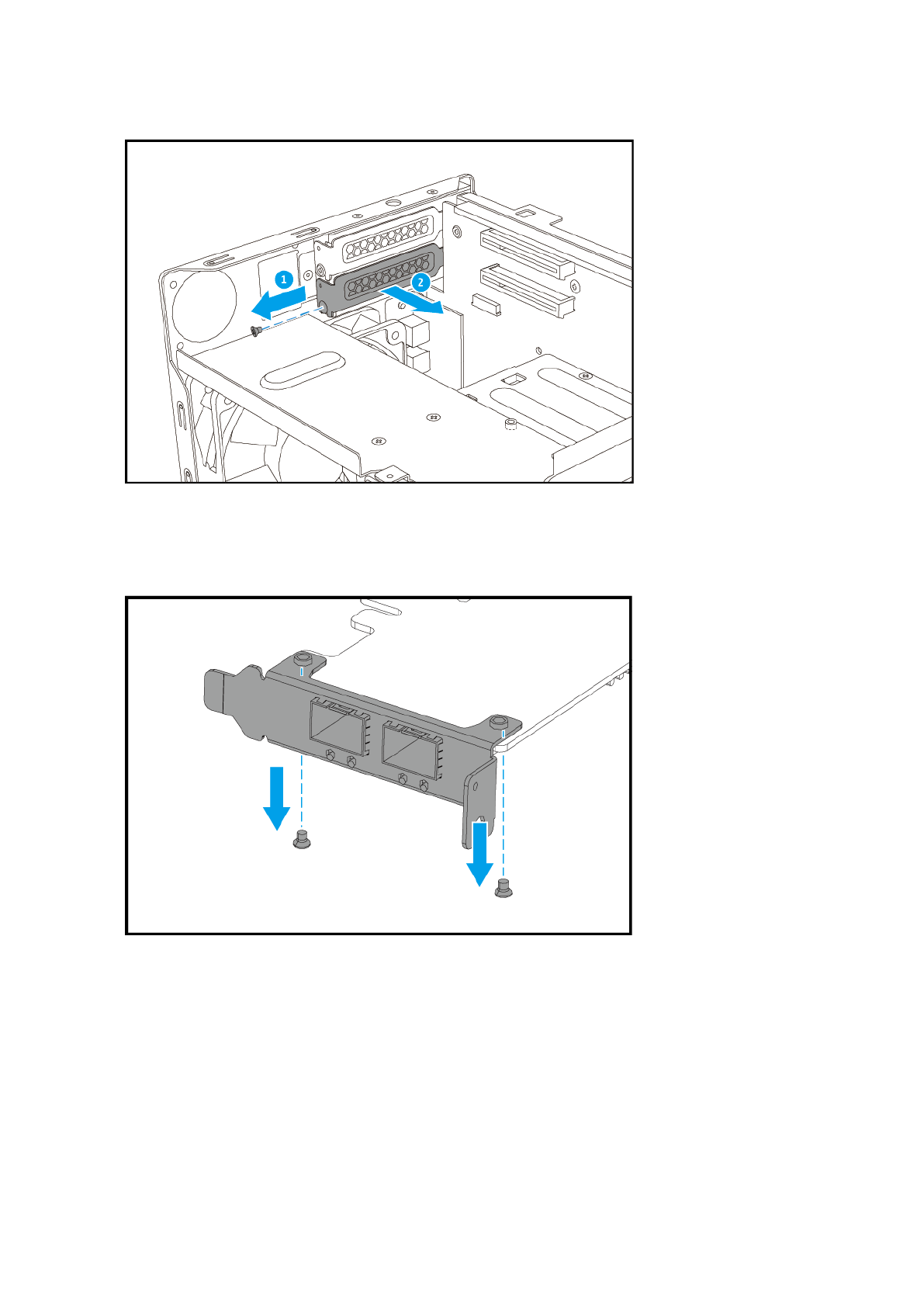 1

2