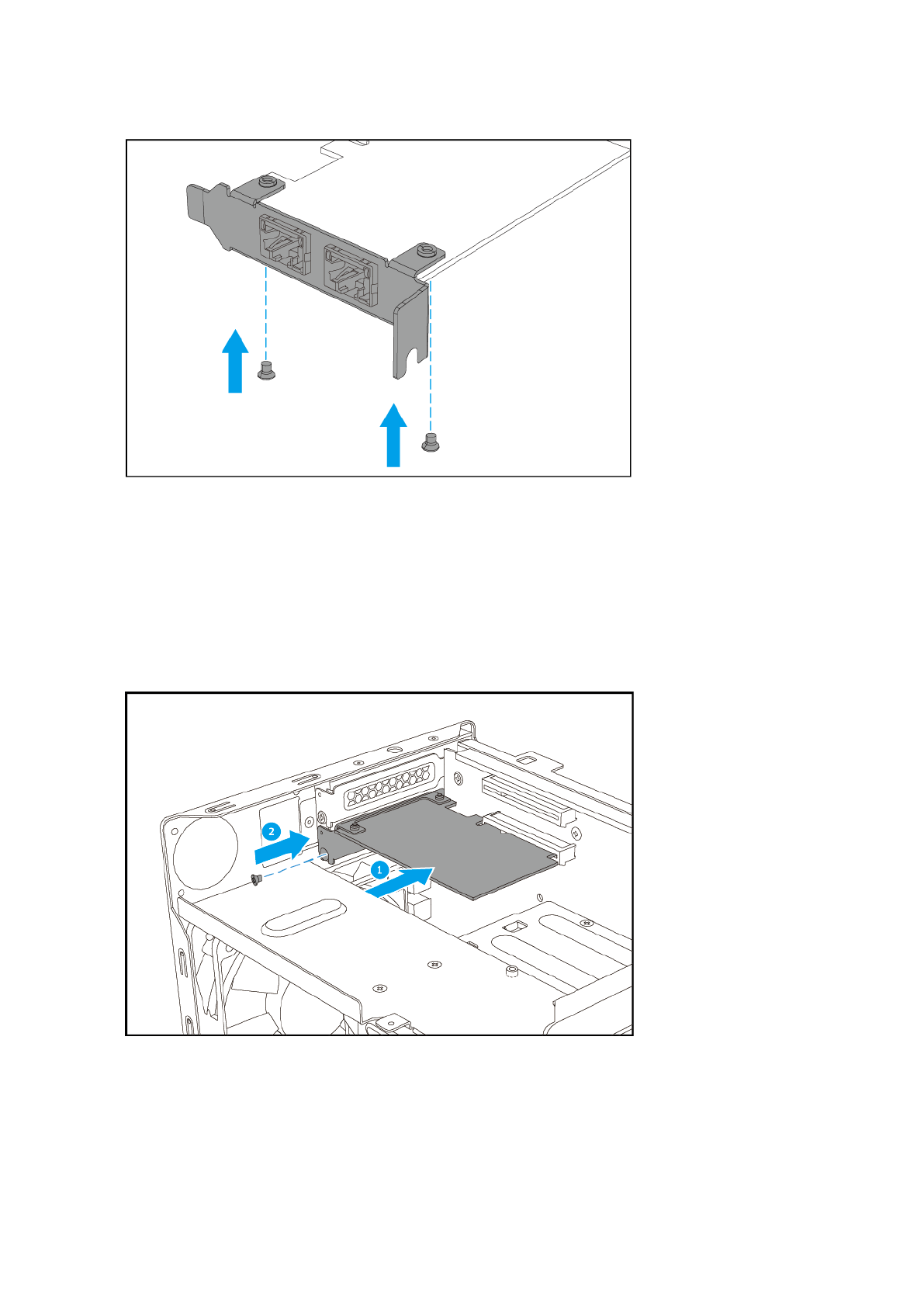 2

1