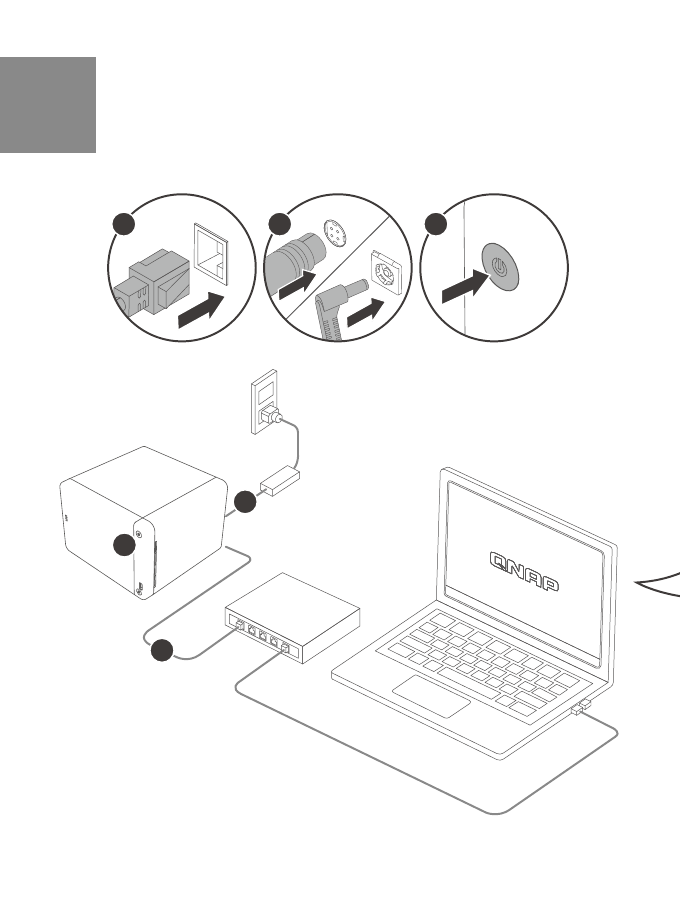 QNAP