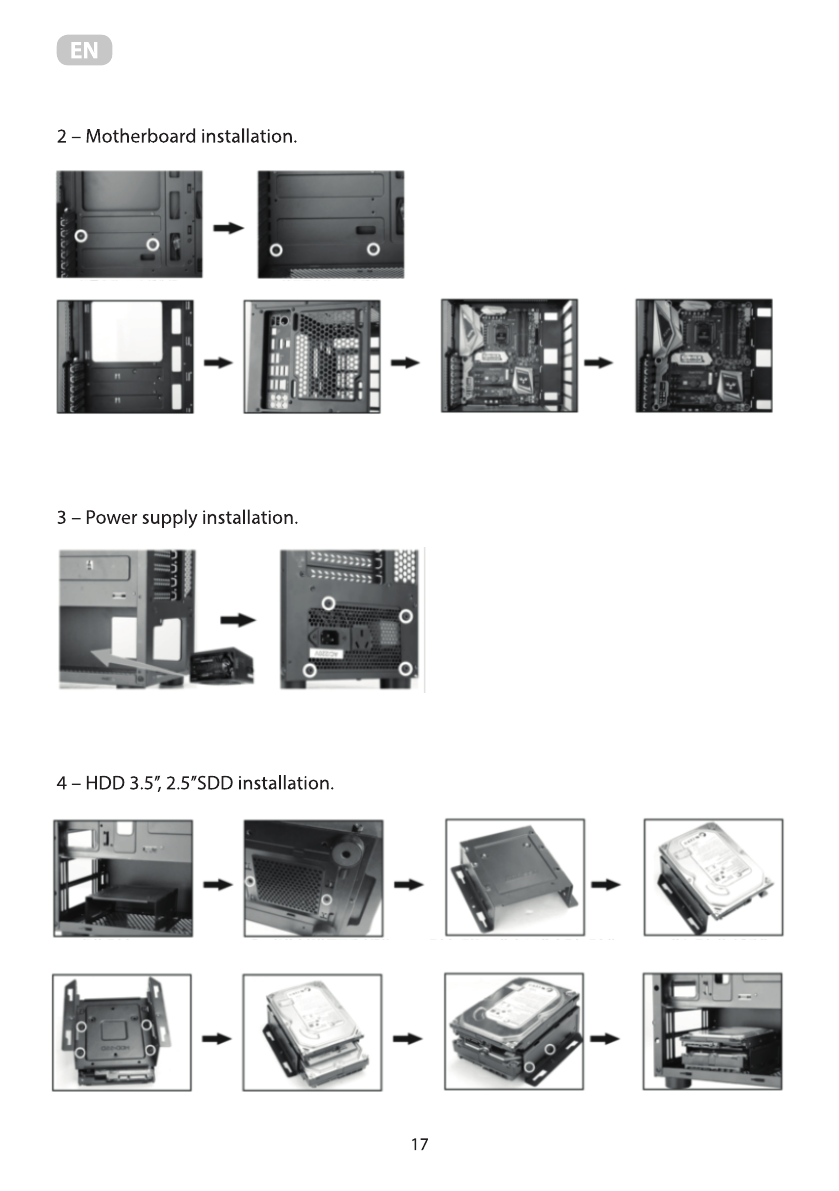 EN

2 – Motherboard installation.

3 – Power supply installation.

4 – HDD 3.5", 2.5"SDD installation.

17