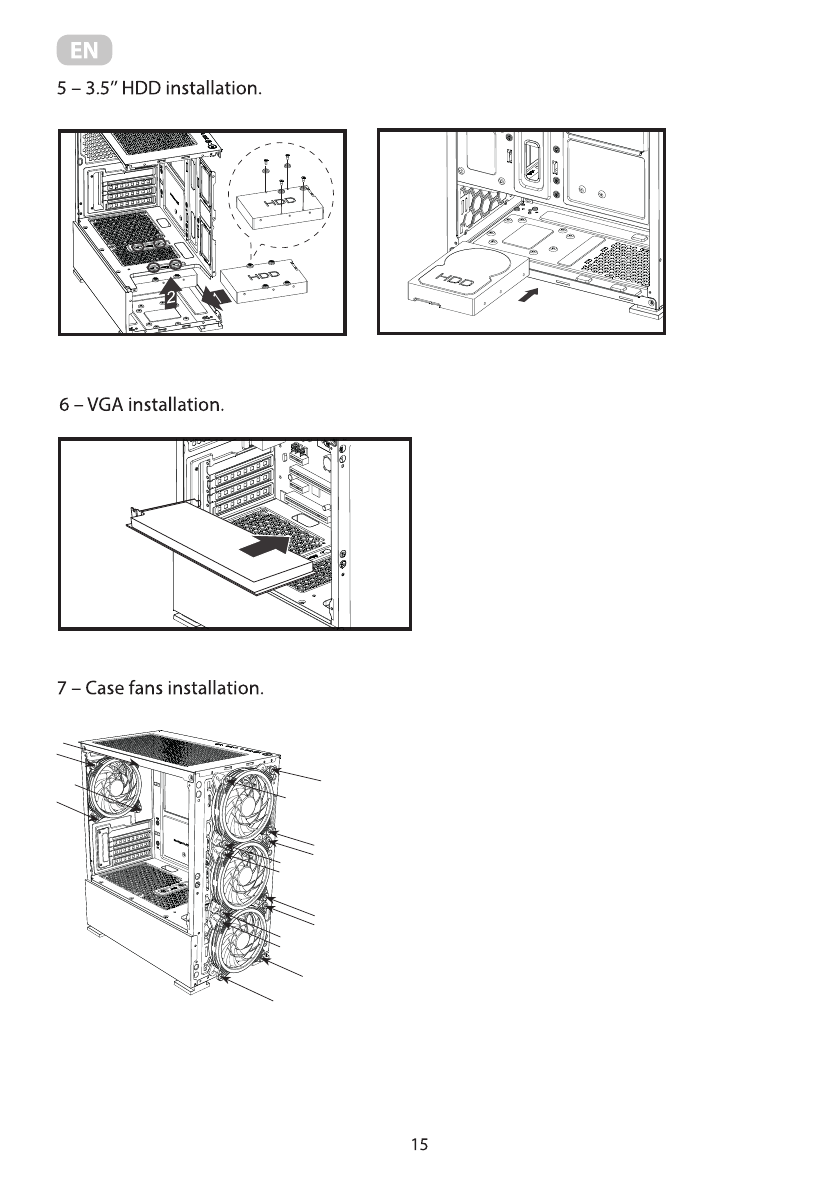 EN

5 – 3.5" HDD installation.

HDD

HDD

2

1

HDD

6 – VGA installation.

7 – Case fans installation.

15