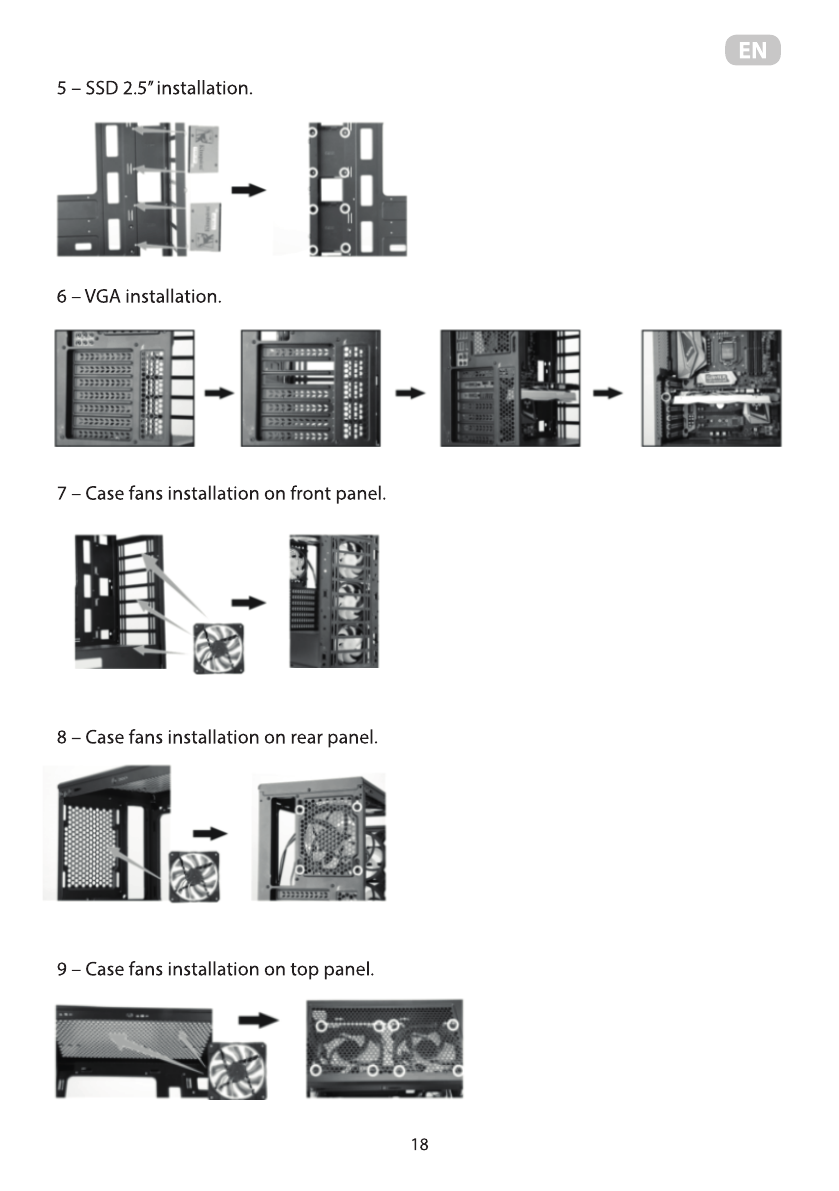 EN

5 – SSD 2.5" installation.

6 – VGA installation.

7 – Case fans installation on front panel.

8 – Case fans installation on rear panel.

9 – Case fans installation on top panel.

18