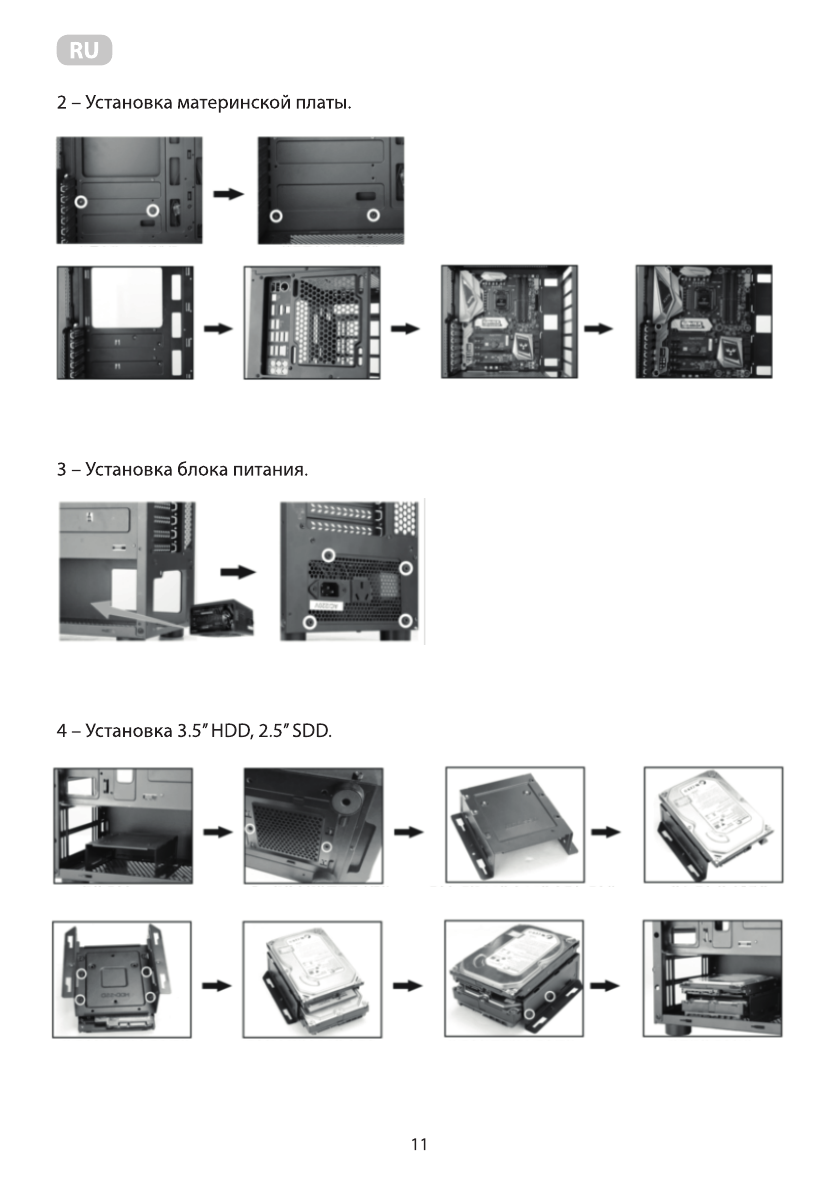 RU

2 – Установка материнской платы.

3 – Установка блока питания.

4 – Установка 3.5" HDD, 2.5" SDD.

11