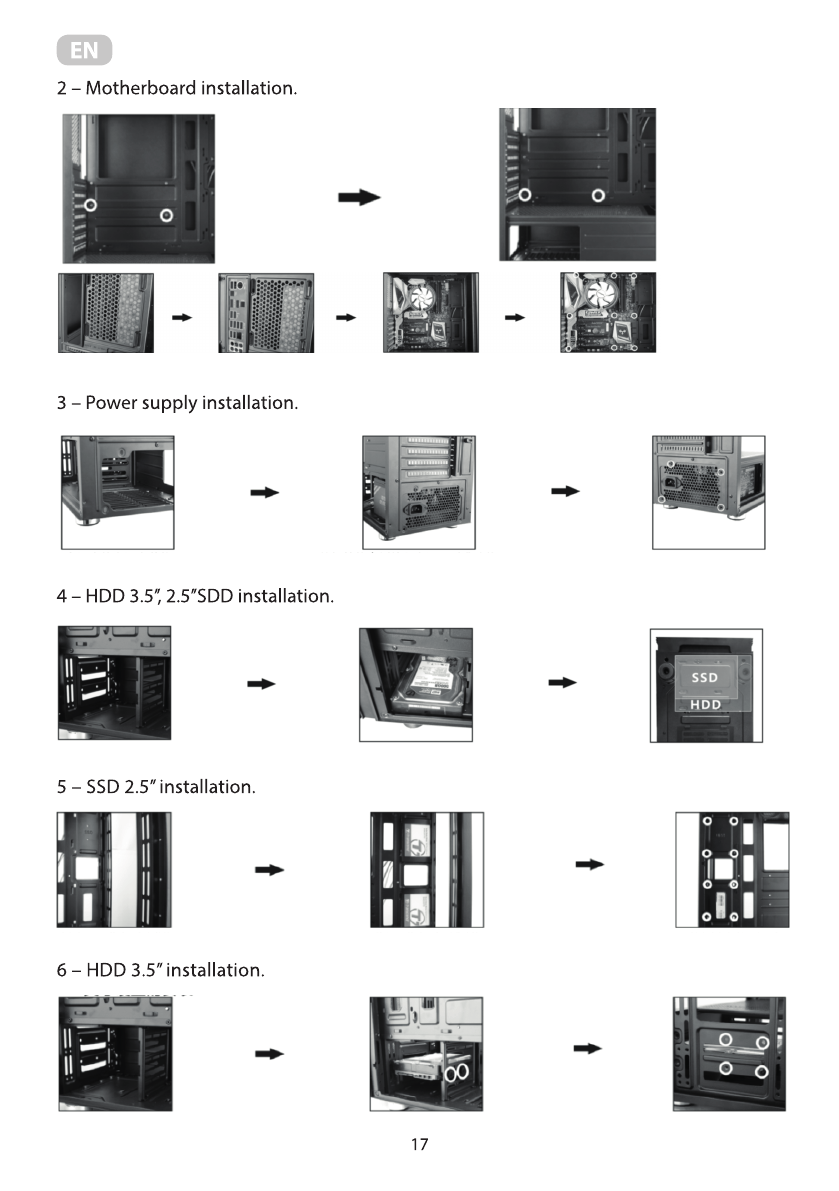 EN

2 – Motherboard installation.

3 – Power supply installation.

4 – HDD 3.5", 2.5"SDD installation.

SSD

HDD

5 – SSD 2.5" installation.

6 – HDD 3.5" installation.

17