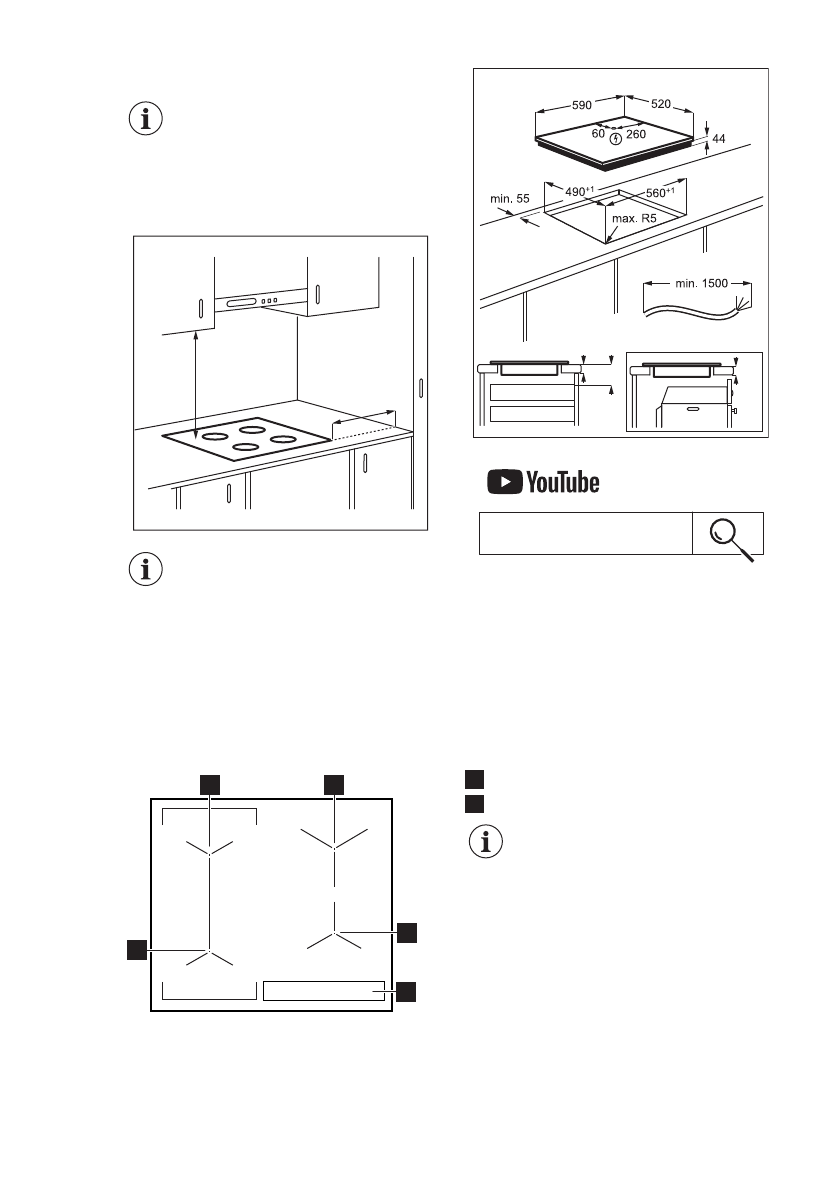 590
520
60
260
44
min. 55
$490^{+1}$
$560^{+1}$
max. R5
min. 1500

YouTube