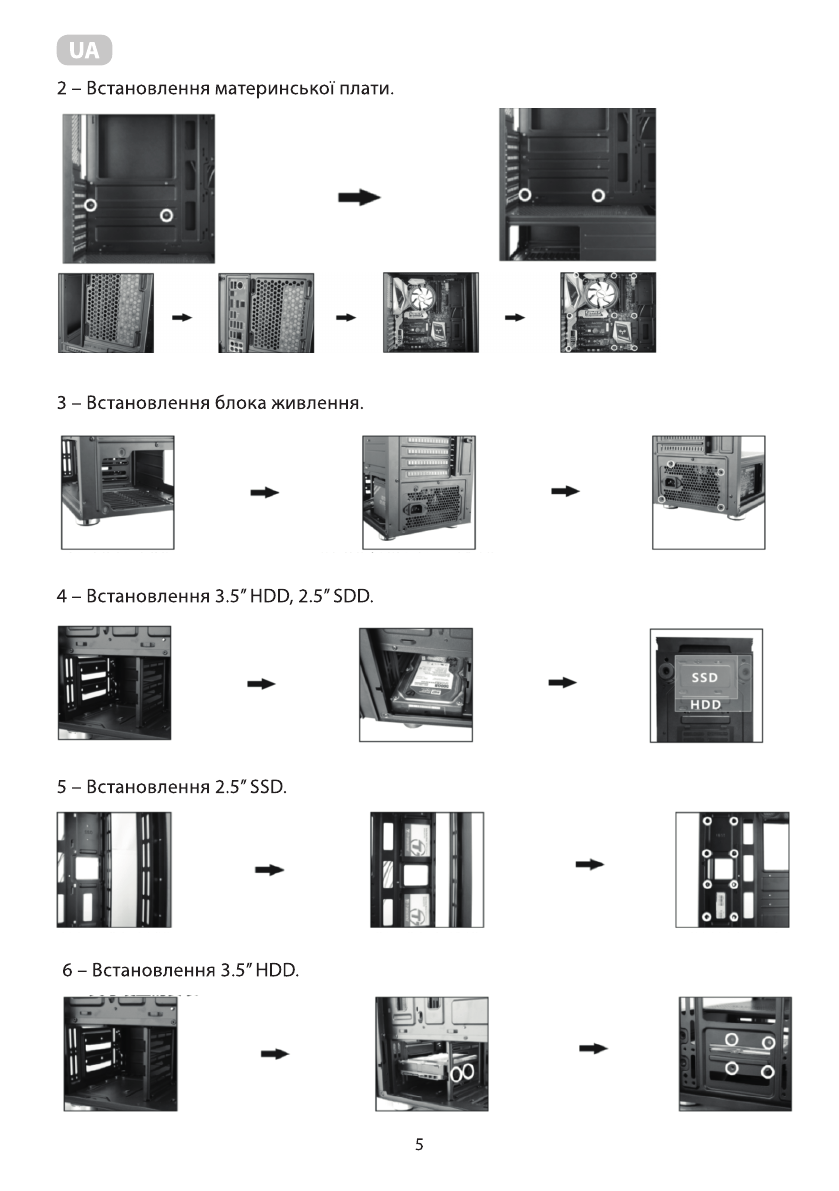 UA

2 – Встановлення материнської плати.

3 – Встановлення блока живлення.

4 – Встановлення 3.5" HDD, 2.5" SDD.

SSD
HDD

5 – Встановлення 2.5" SSD.

6 – Встановлення 3.5" HDD.

5