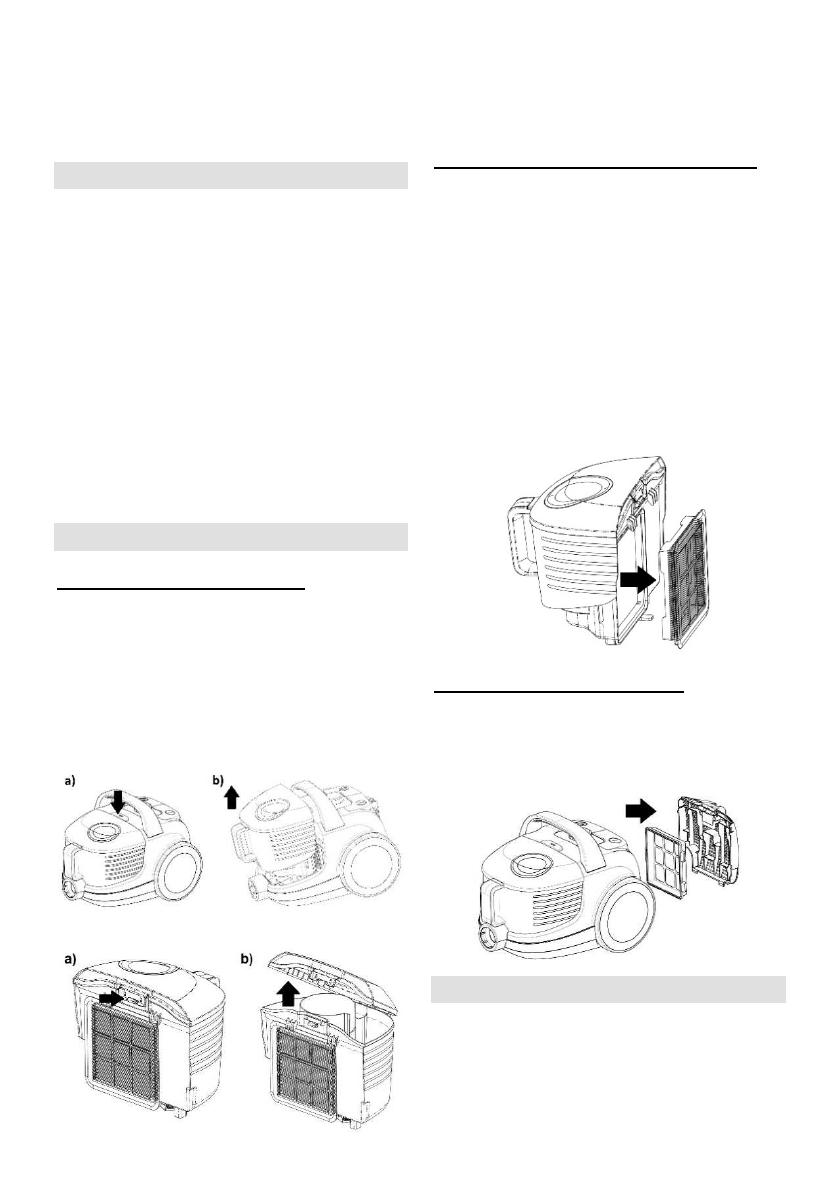 a)

b)

a)

b)