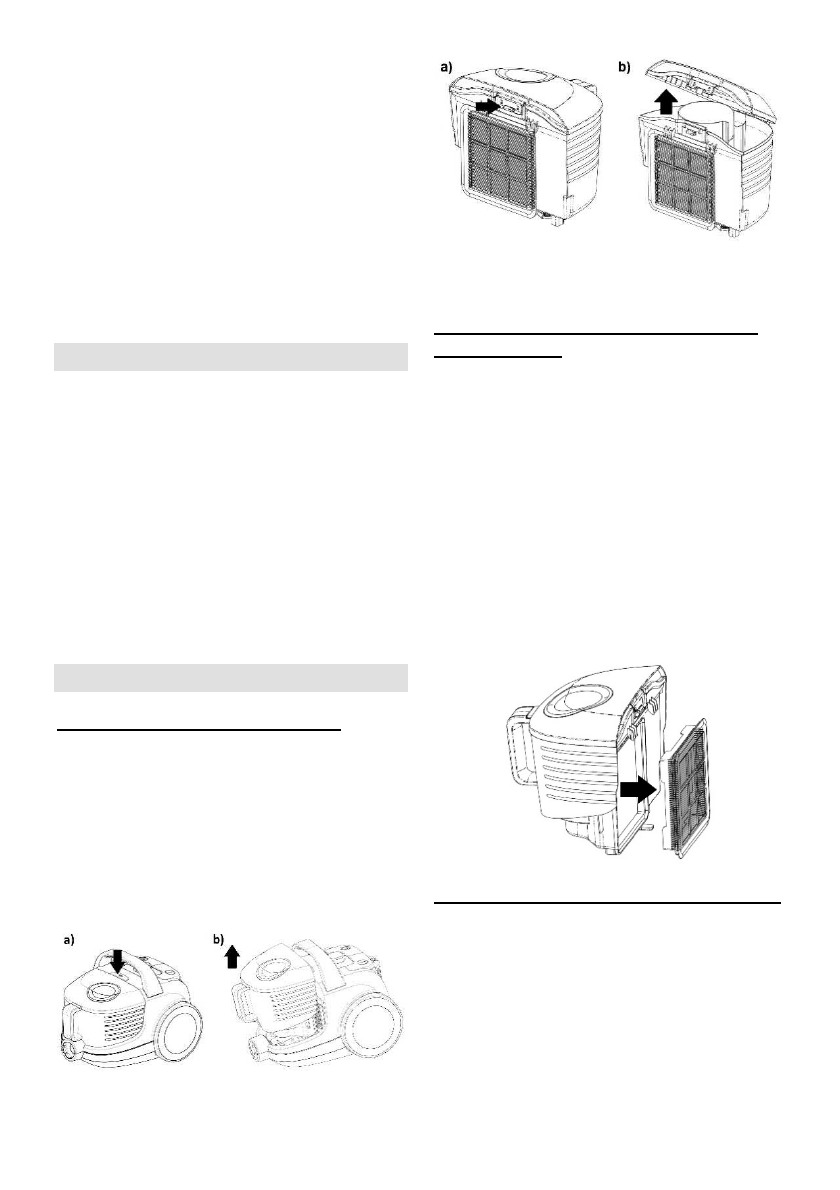 a)

b)

a)

b)