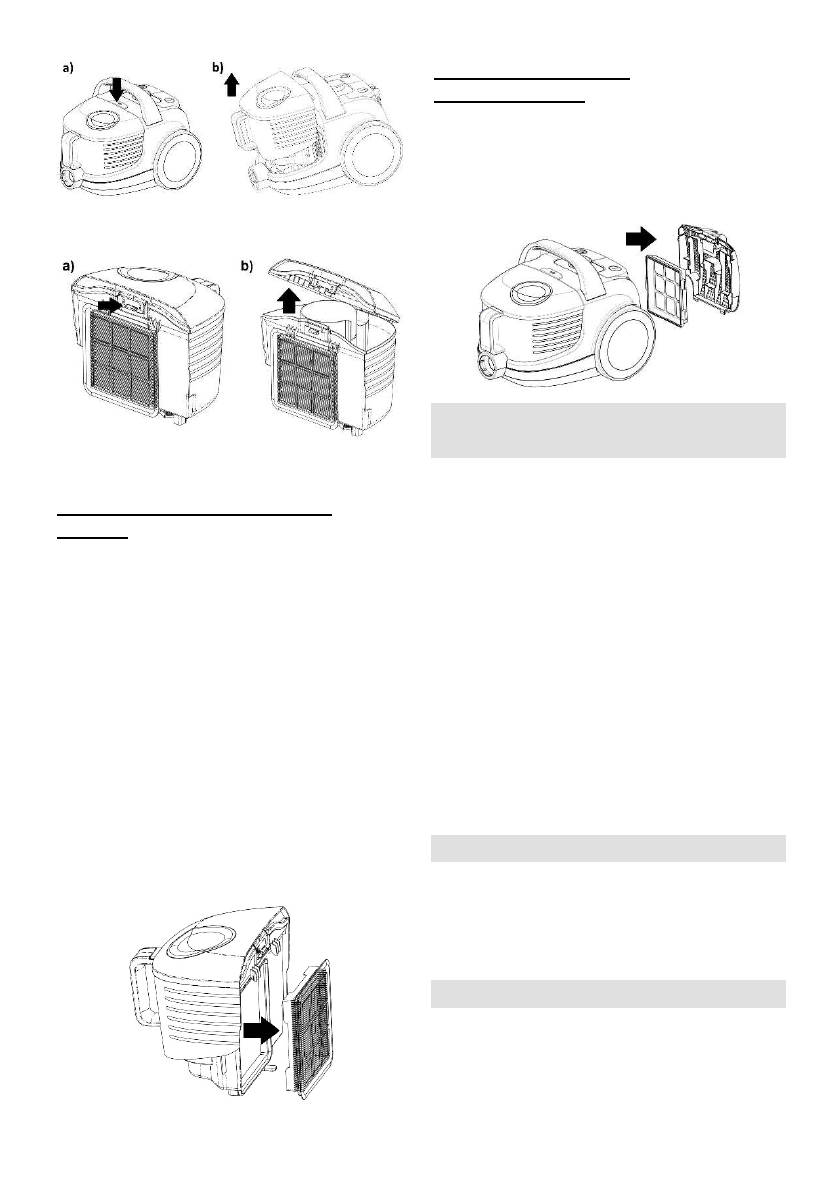 a)

b)

a)

b)