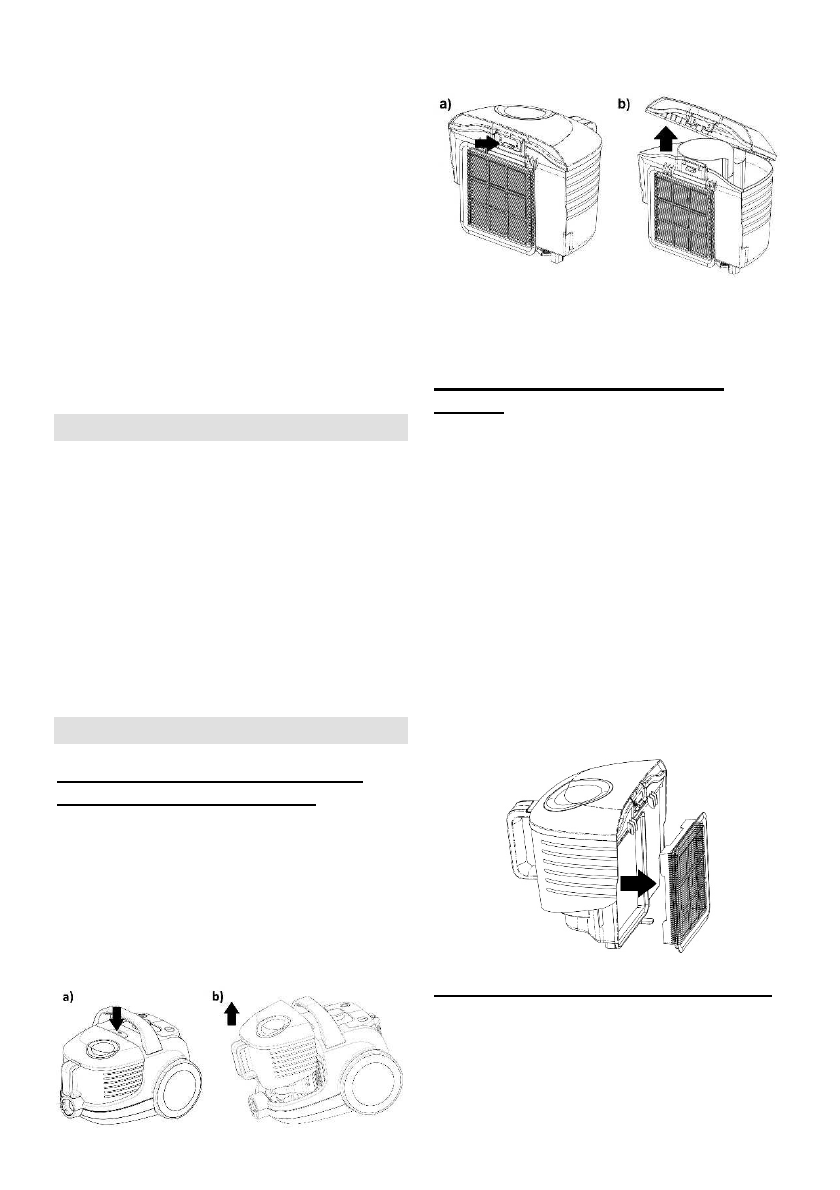 a) b)

a) b)