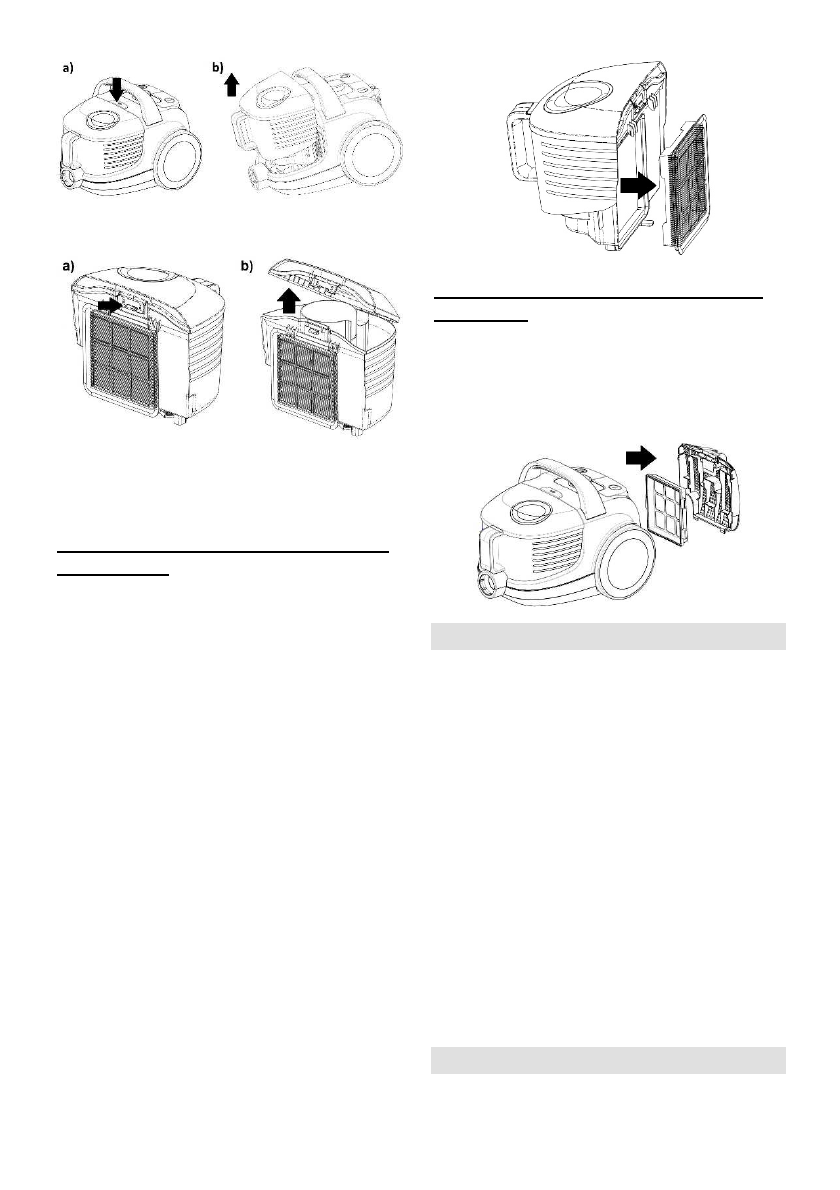 a)

b)

a)

b)