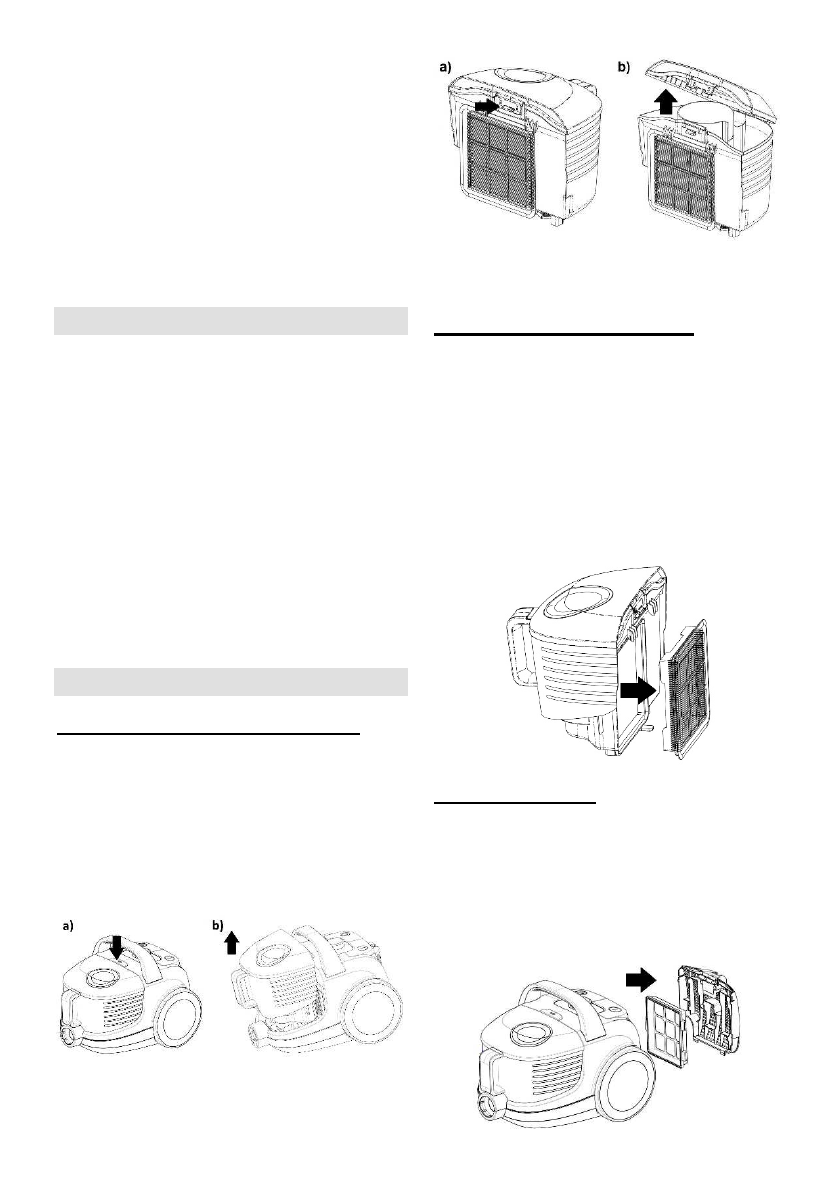 a)

b)

a)

b)