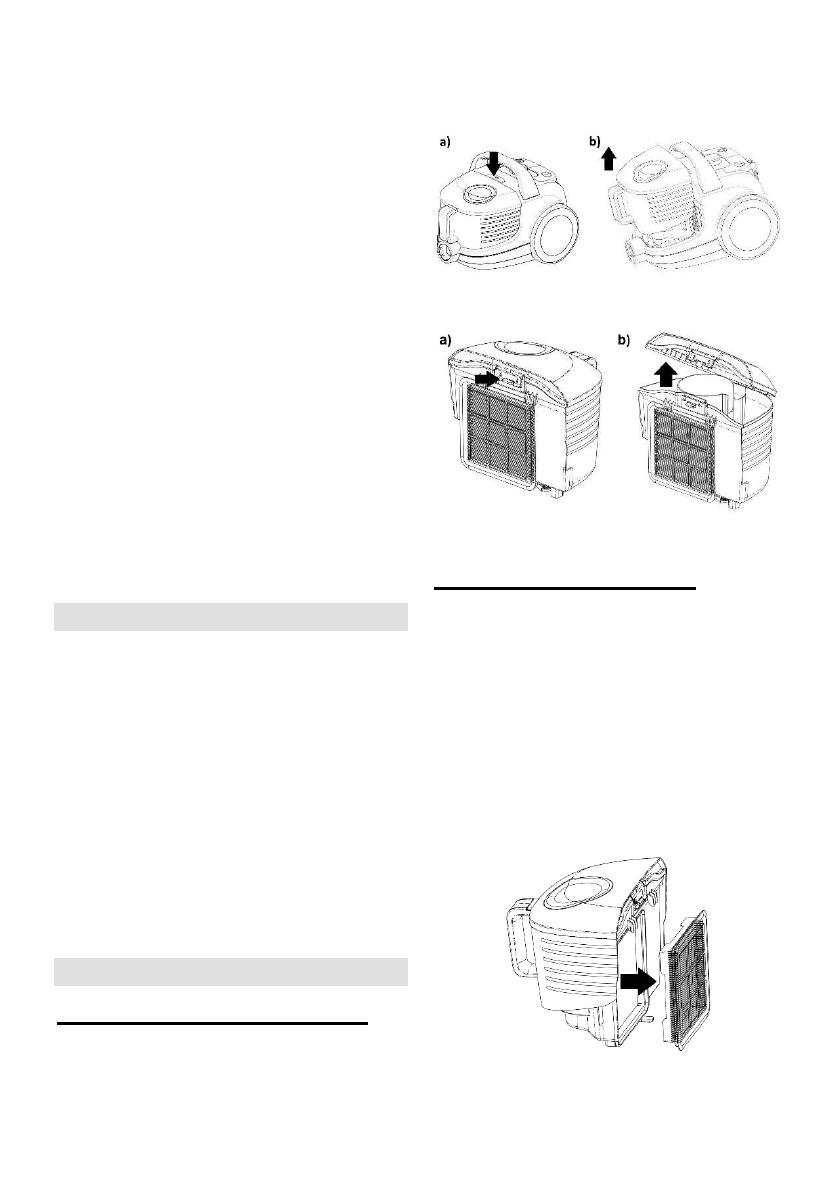 a)

b)

a)

b)