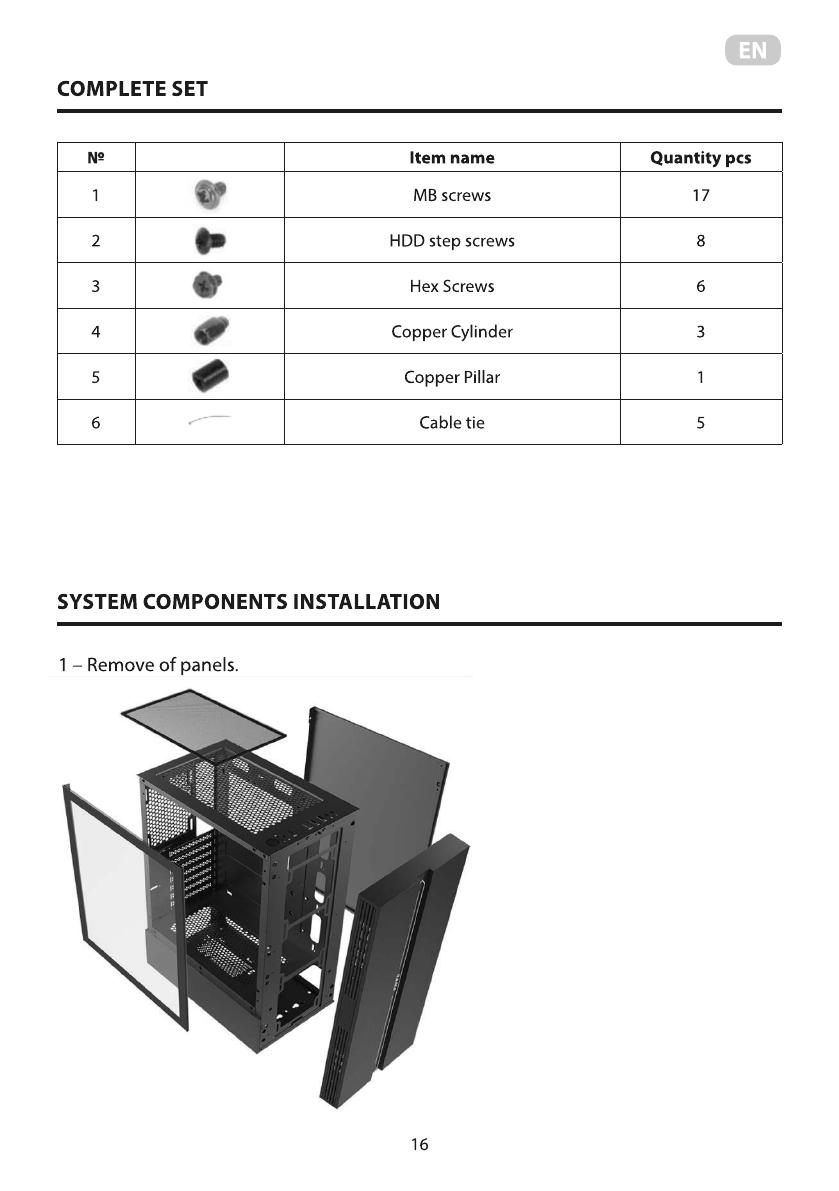 EN

COMPLETE SET

| № | | Item name | Quantity pcs |
|---|---|---|---|
| 1 | | MB screws | 17 |
| 2 | | HDD step screws | 8 |
| 3 | | Hex Screws | 6 |
| 4 | | Copper Cylinder | 3 |
| 5 | | Copper Pillar | 1 |
| 6 | | Cable tie | 5 |

SYSTEM COMPONENTS INSTALLATION

1 – Remove of panels.

16