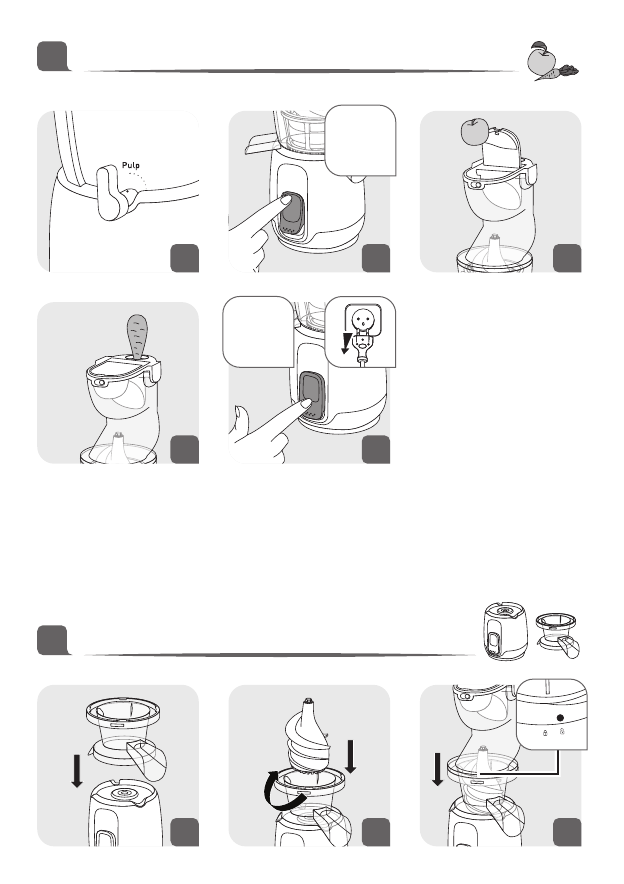 Pulp