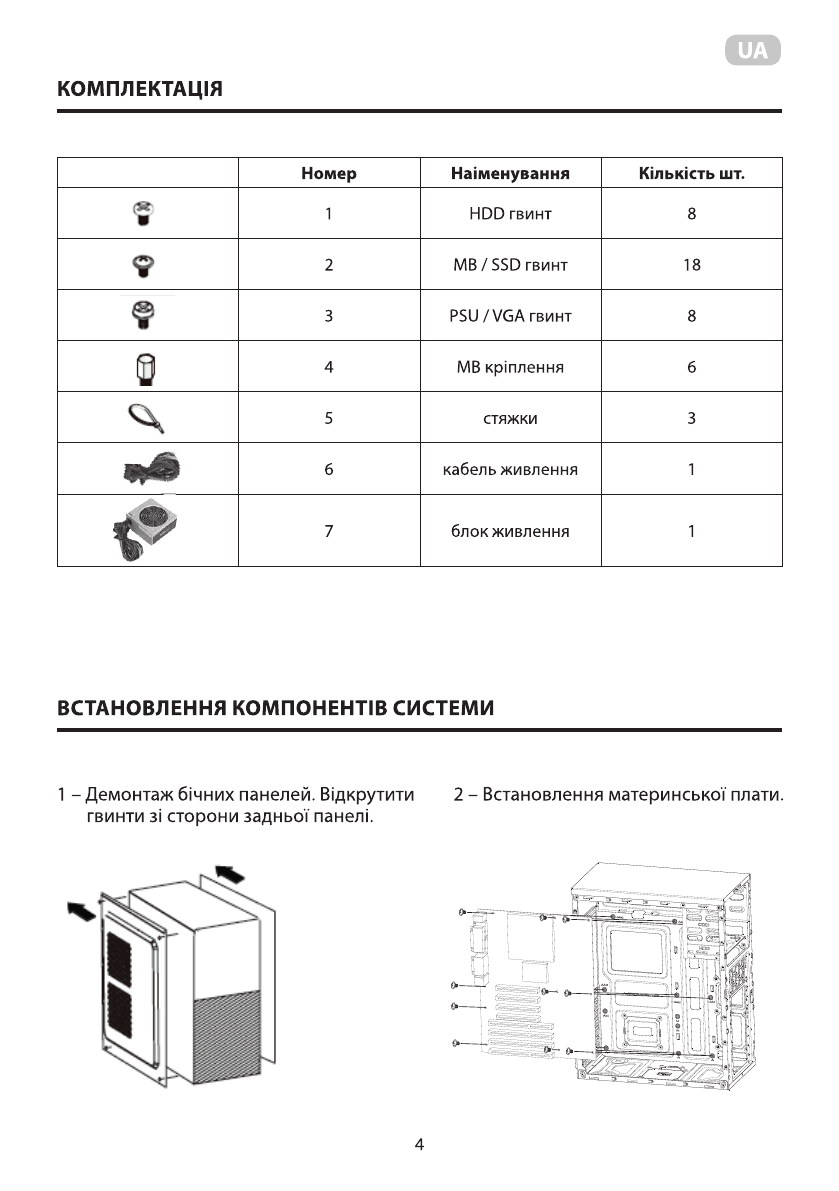 UA

КОМПЛЕКТАЦІЯ

| | Номер | Найменування | Кількість шт. |
|---|---|---|---|
| | 1 | HDD гвинт | 8 |
| | 2 | MB / SSD гвинт | 18 |
| | 3 | PSU / VGA гвинт | 8 |
| | 4 | MB кріплення | 6 |
| | 5 | стяжки | 3 |
| | 6 | кабель живлення | 1 |
| | 7 | блок живлення | 1 |

ВСТАНОВЛЕННЯ КОМПОНЕНТІВ СИСТЕМИ

1 – Демонтаж бічних панелей. Відкрутити гвинти зі сторони задньої панелі.

2 – Встановлення материнської плати.

4