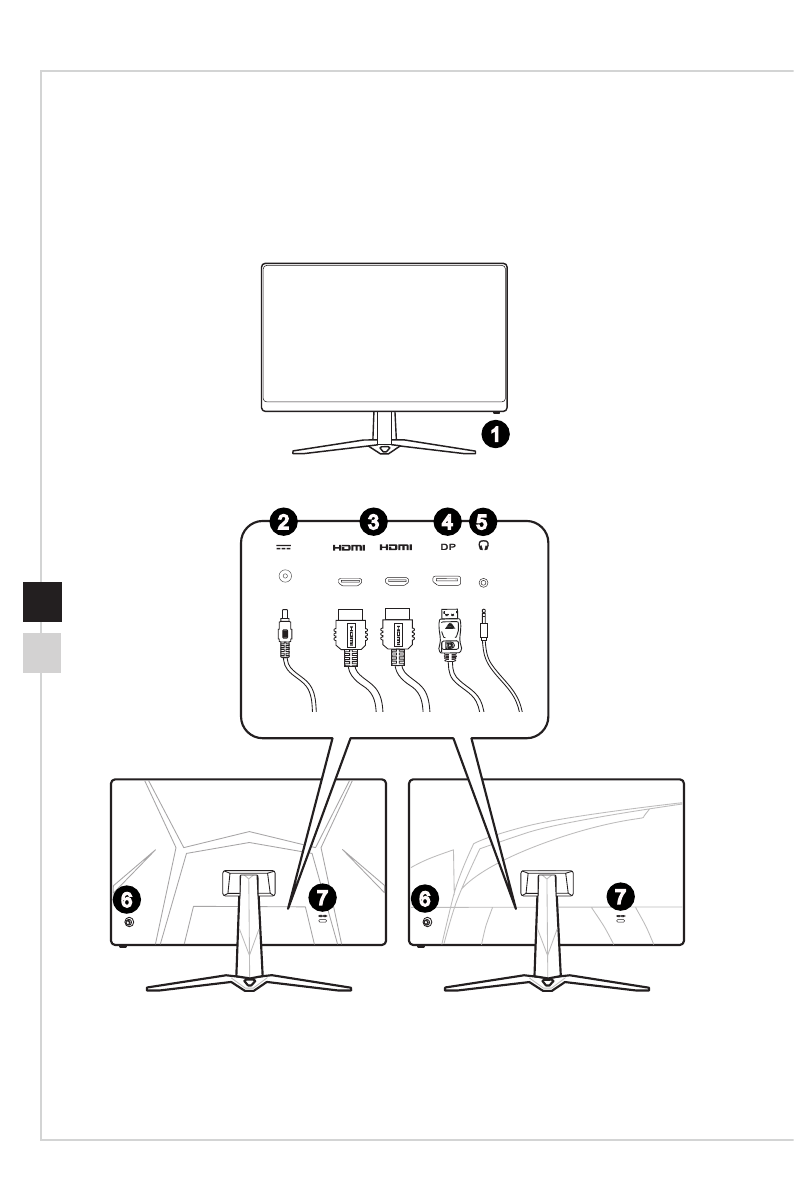 1

2 3 4 5
HDMI HDMI DP

6 7

6 7