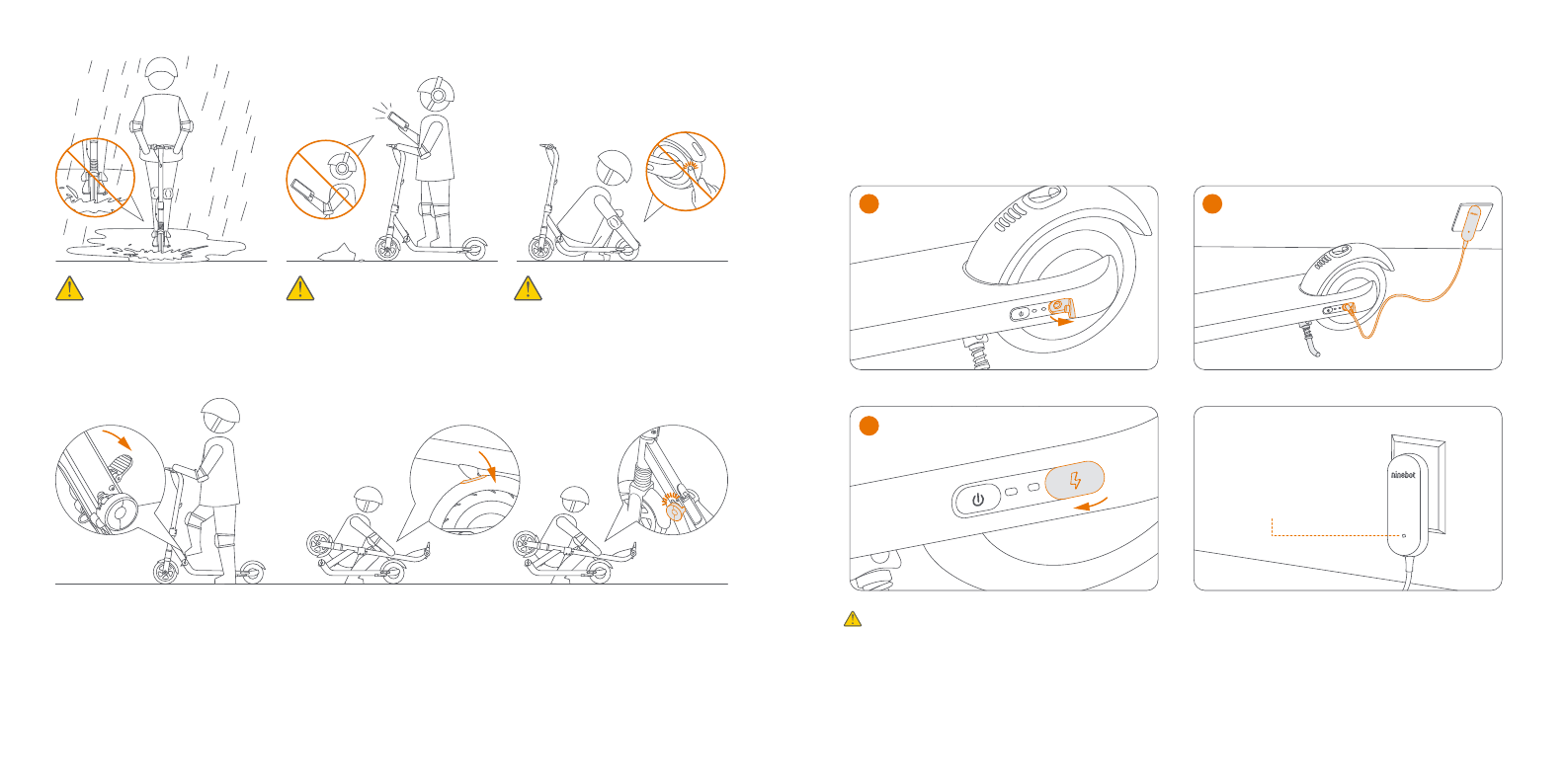 ninebot