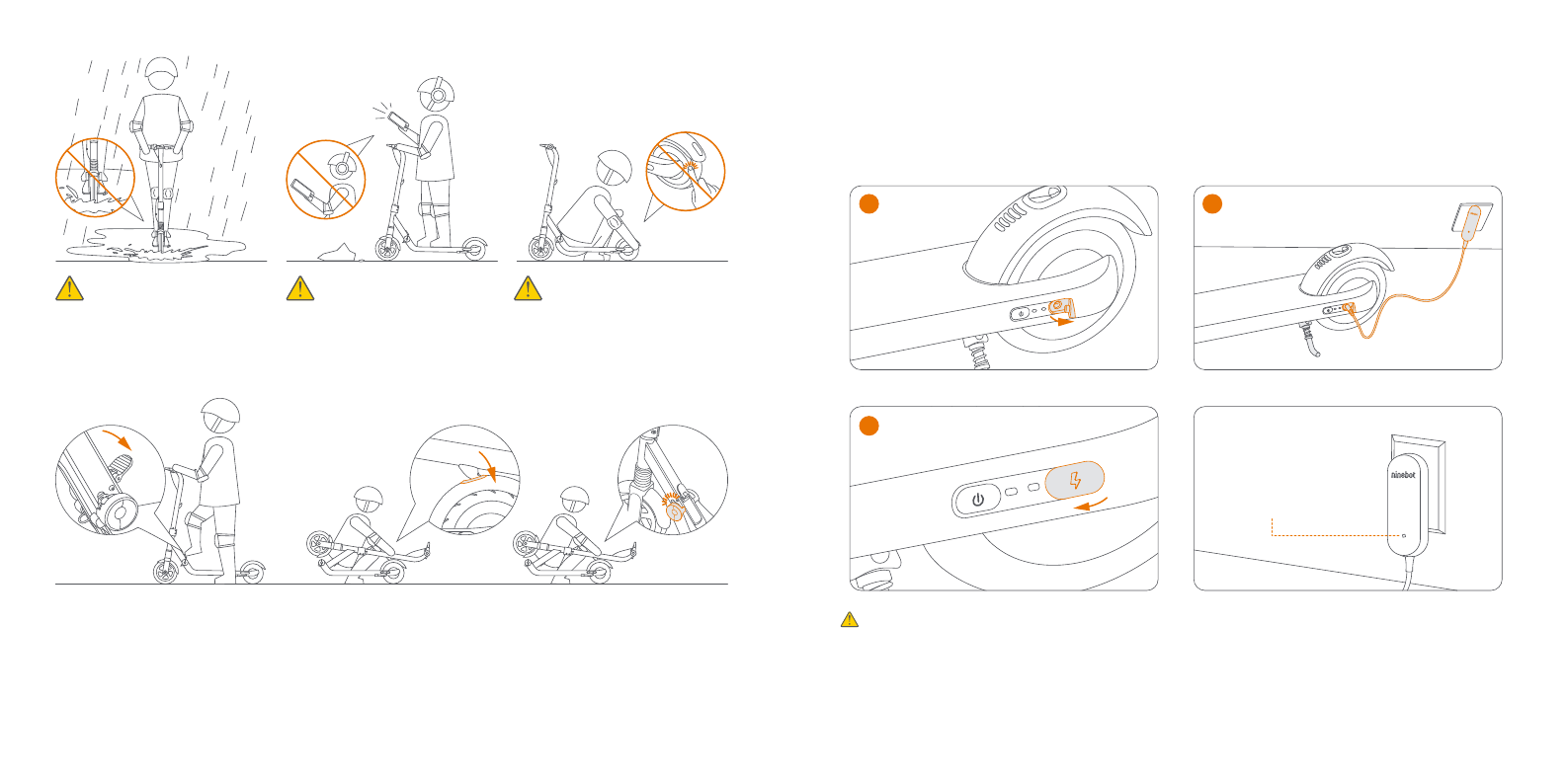 ninebot