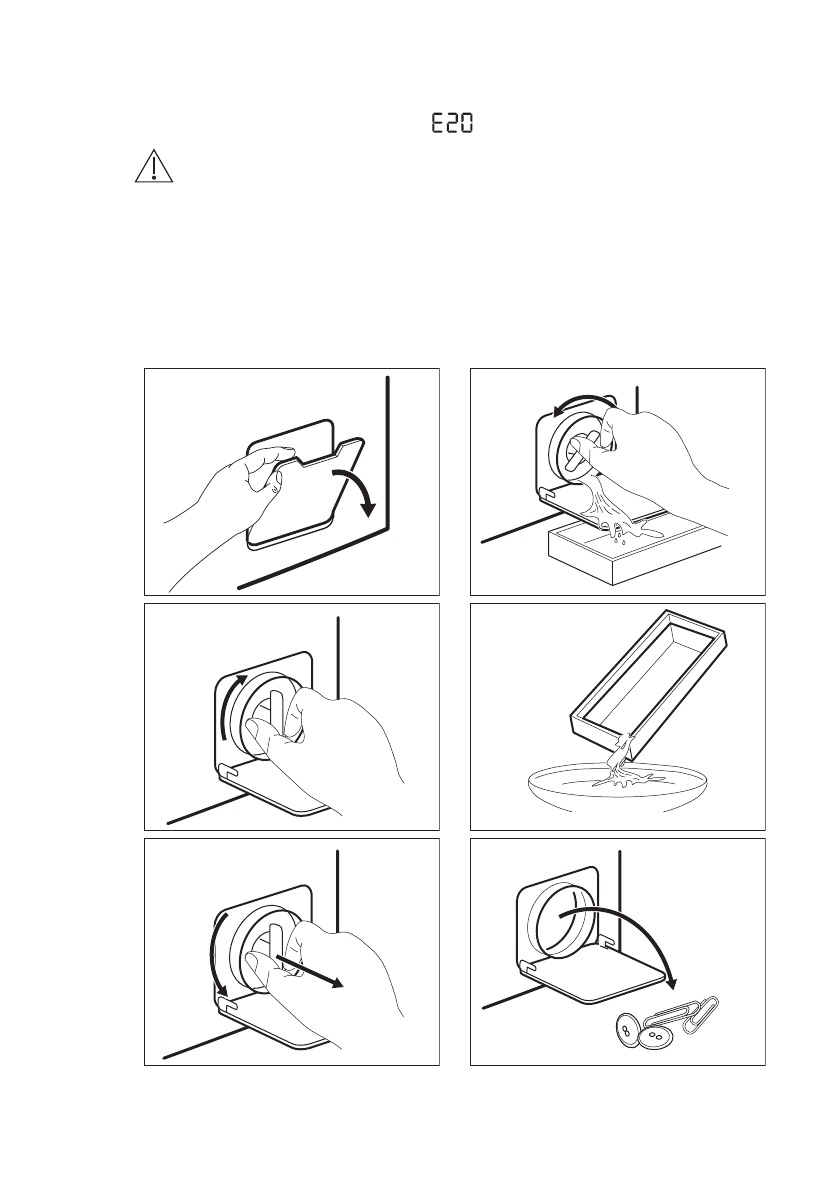 E20