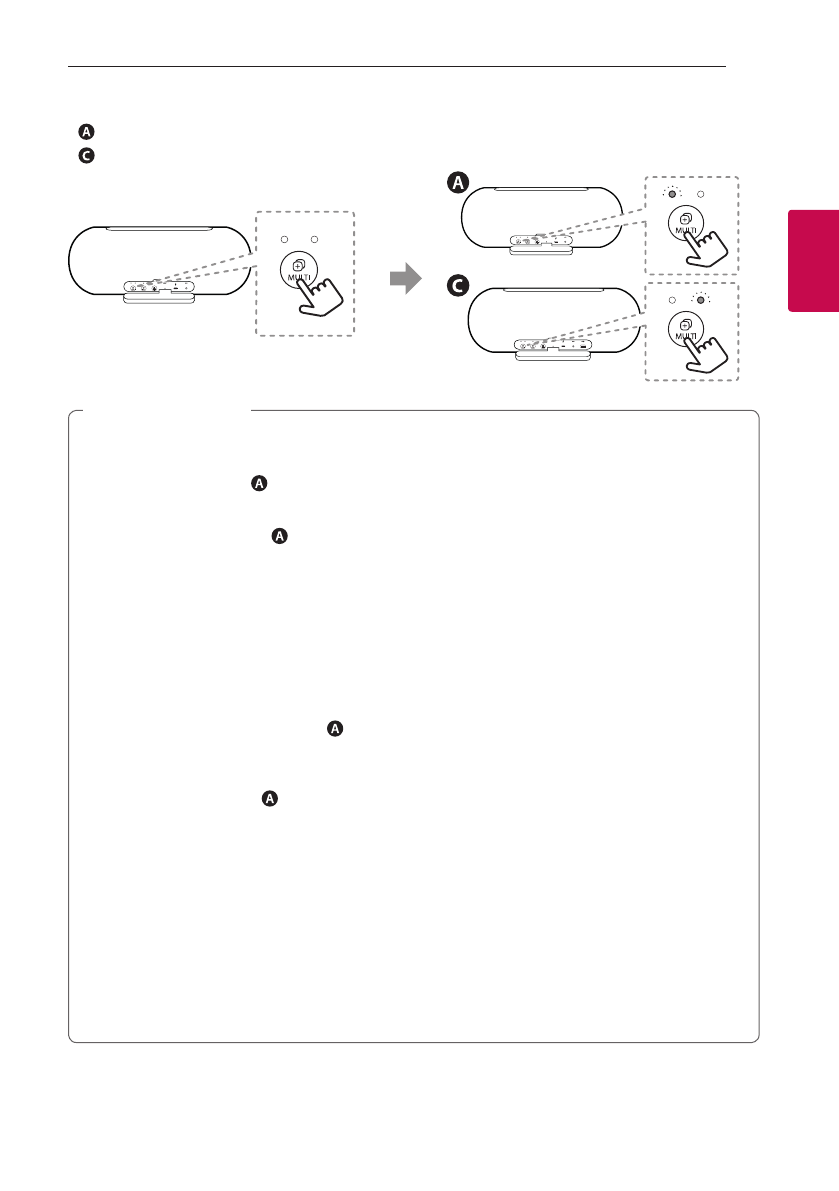 A
C

MULTI

A

MULTI

C

MULTI

A

A

A

A