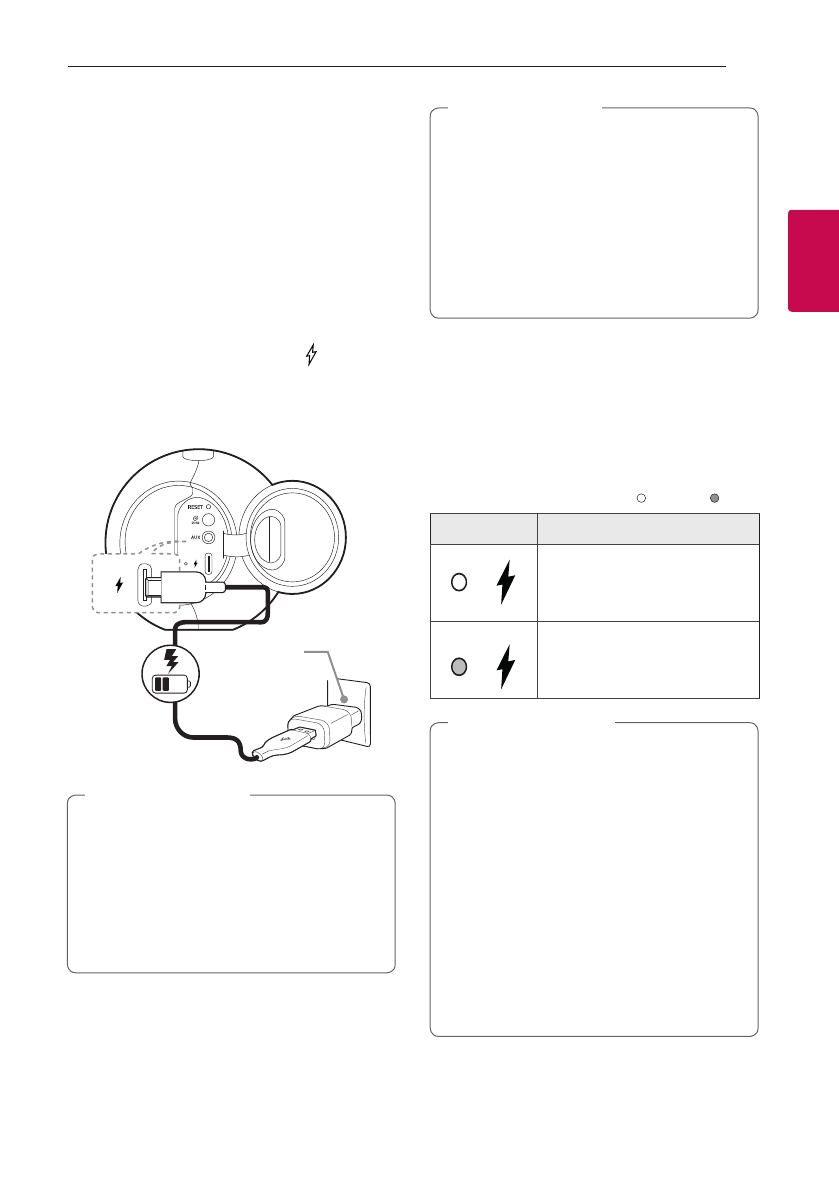 RESET

AUX